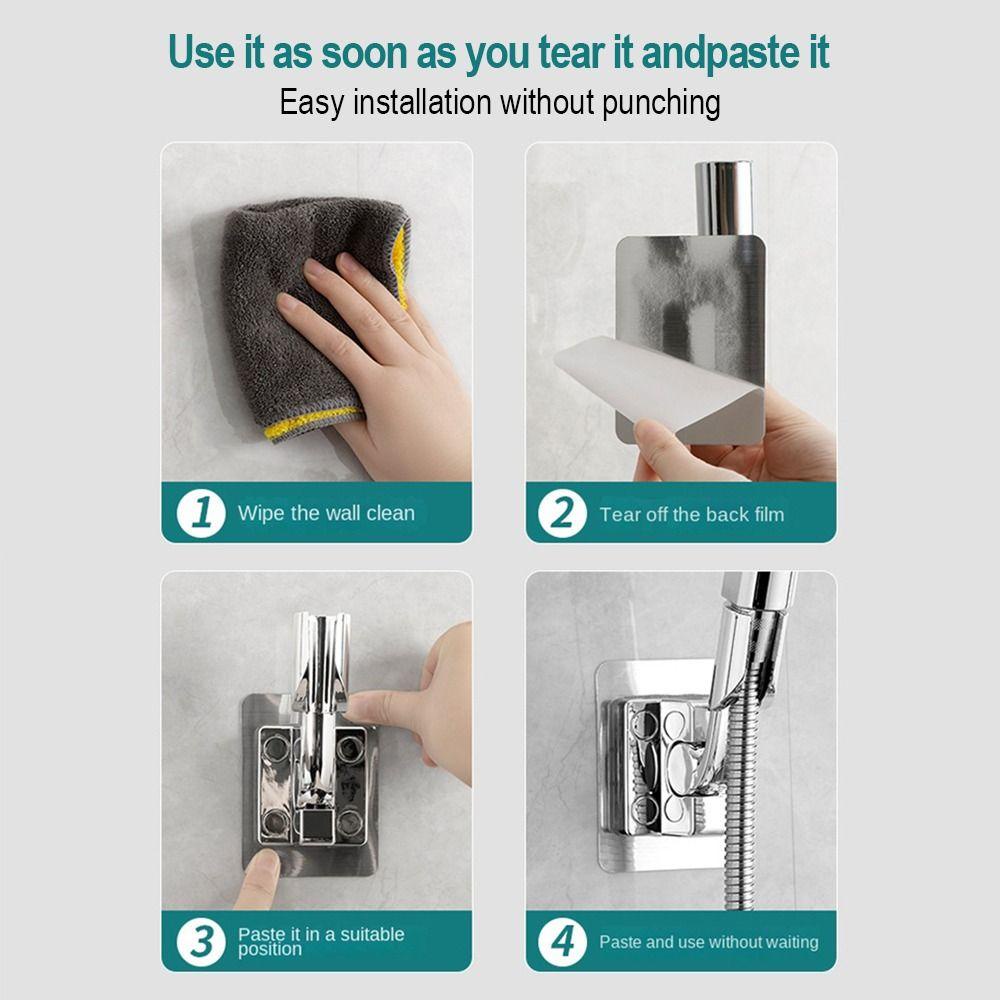 Use it as soon as you tear it andpaste it
Easy installation without punching

1 Wipe the wall clean

2 Tear off the back film

3 Paste it in a suitable position

4 Paste and use without waiting