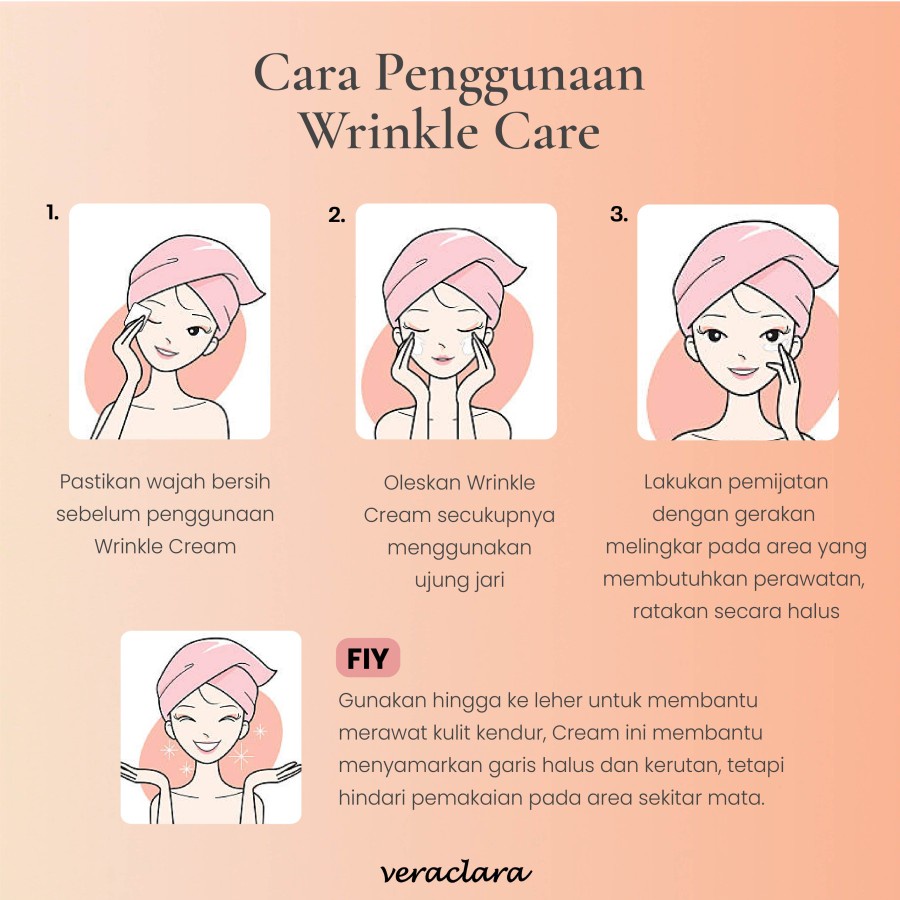 Cara Penggunaan Wrinkle Care

1.

Pastikan wajah bersih sebelum penggunaan Wrinkle Cream

2.

Oleskan Wrinkle Cream secukupnya menggunakan ujung jari

3.

Lakukan pemijatan dengan gerakan melingkar pada area yang membutuhkan perawatan, ratakan secara halus

FIY

Gunakan hingga ke leher untuk membantu merawat kulit kendur, Cream ini membantu menyamarkan garis halus dan kerutan, tetapi hindari pemakaian pada area sekitar mata.

veraclara