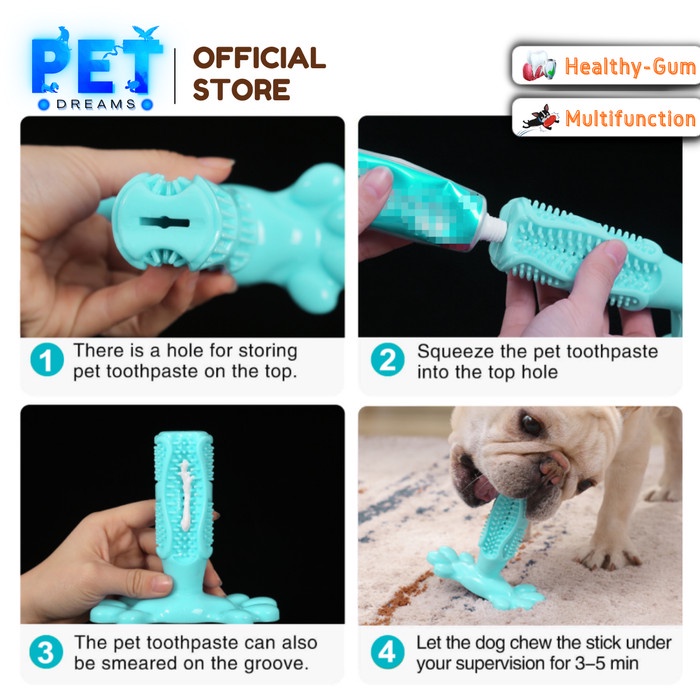 PET DREAMS

OFFICIAL STORE

Healthy-Gum

Multifunction

1 There is a hole for storing pet toothpaste on the top.

2 Squeeze the pet toothpaste into the top hole

3 The pet toothpaste can also be smeared on the groove.

4 Let the dog chew the stick under your supervision for 3–5 min