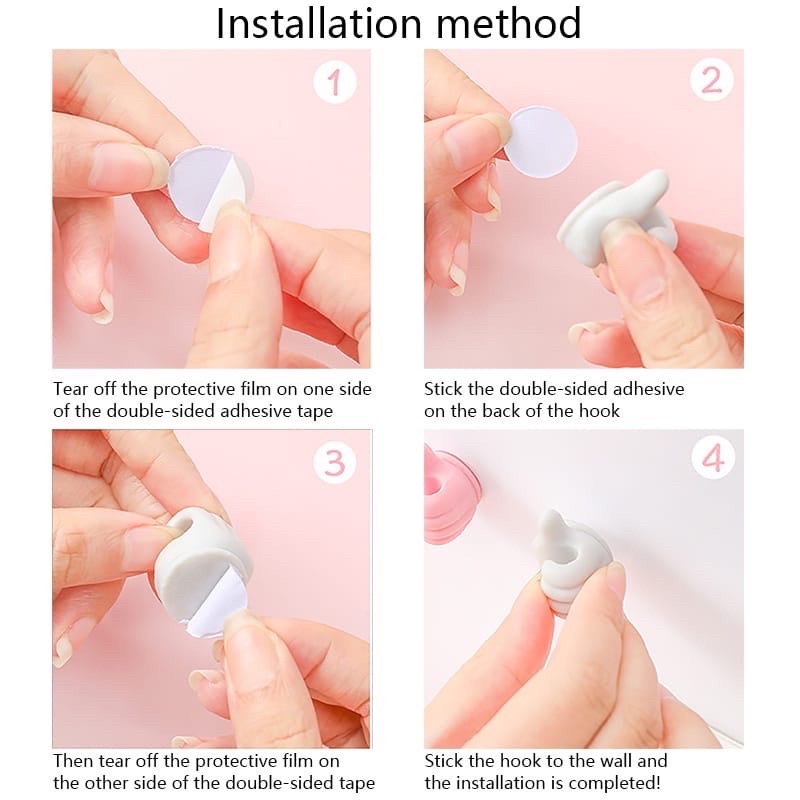 Installation method

1

Tear off the protective film on one side of the double-sided adhesive tape

2

Stick the double-sided adhesive on the back of the hook

3

Then tear off the protective film on the other side of the double-sided tape

4

Stick the hook to the wall and the installation is completed!