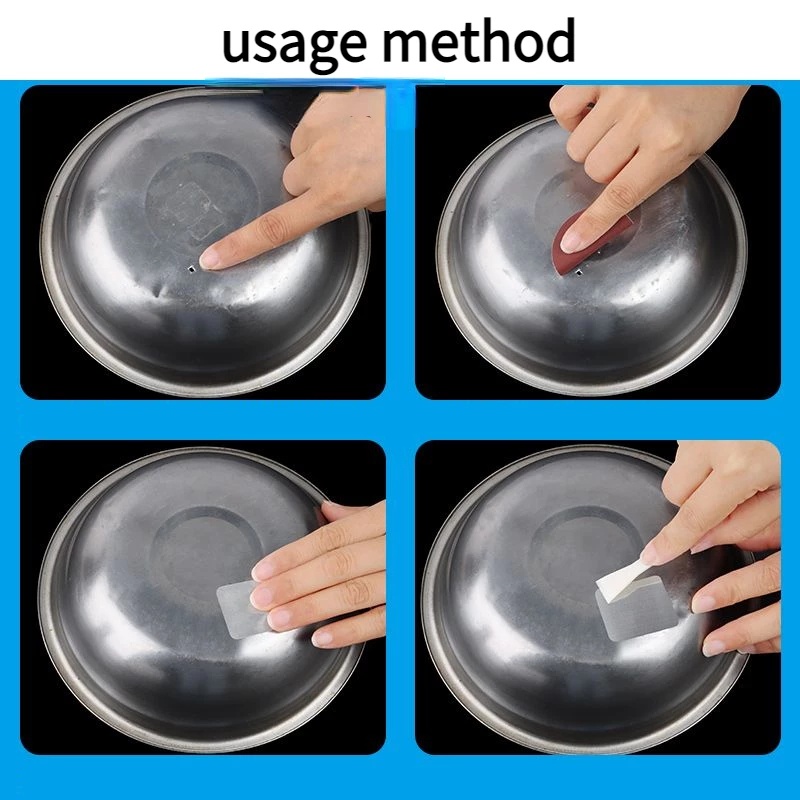 usage method