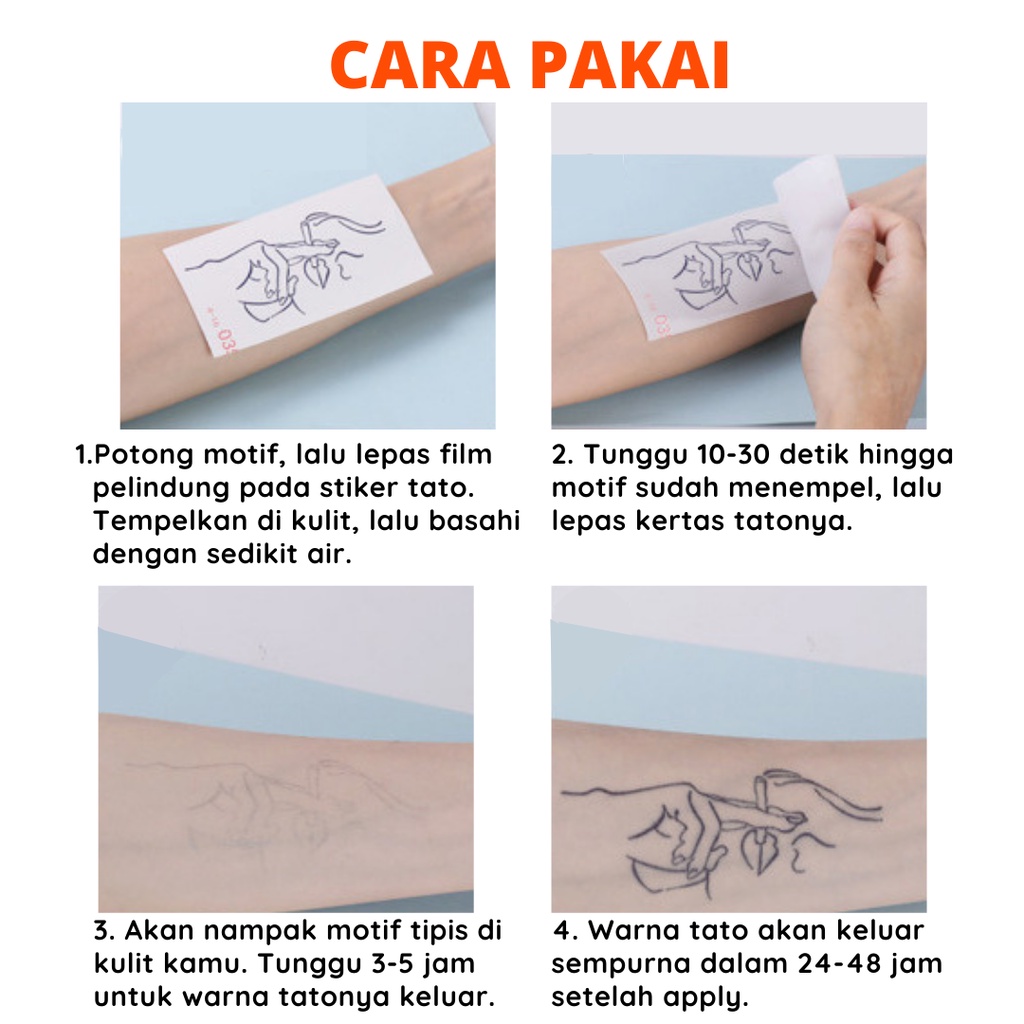 CARA PAKAI

1.Potong motif, lalu lepas film pelindung pada stiker tato. Tempelkan di kulit, lalu basahi dengan sedikit air.

2. Tunggu 10-30 detik hingga motif sudah menempel, lalu lepas kertas tatonya.

3. Akan nampak motif tipis di kulit kamu. Tunggu 3-5 jam untuk warna tatonya keluar.

4. Warna tato akan keluar sempurna dalam 24-48 jam setelah apply.