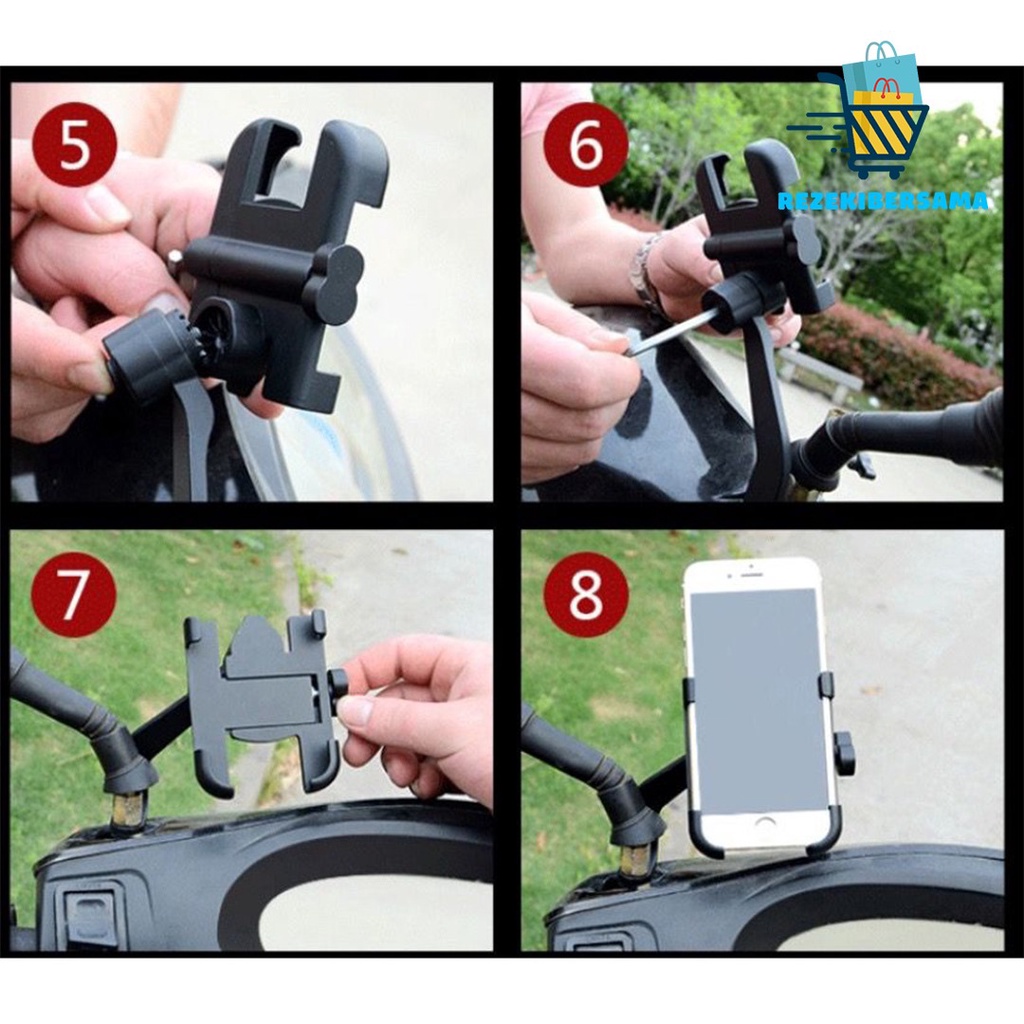 5

6

REZEKIBERSAMA

7

8