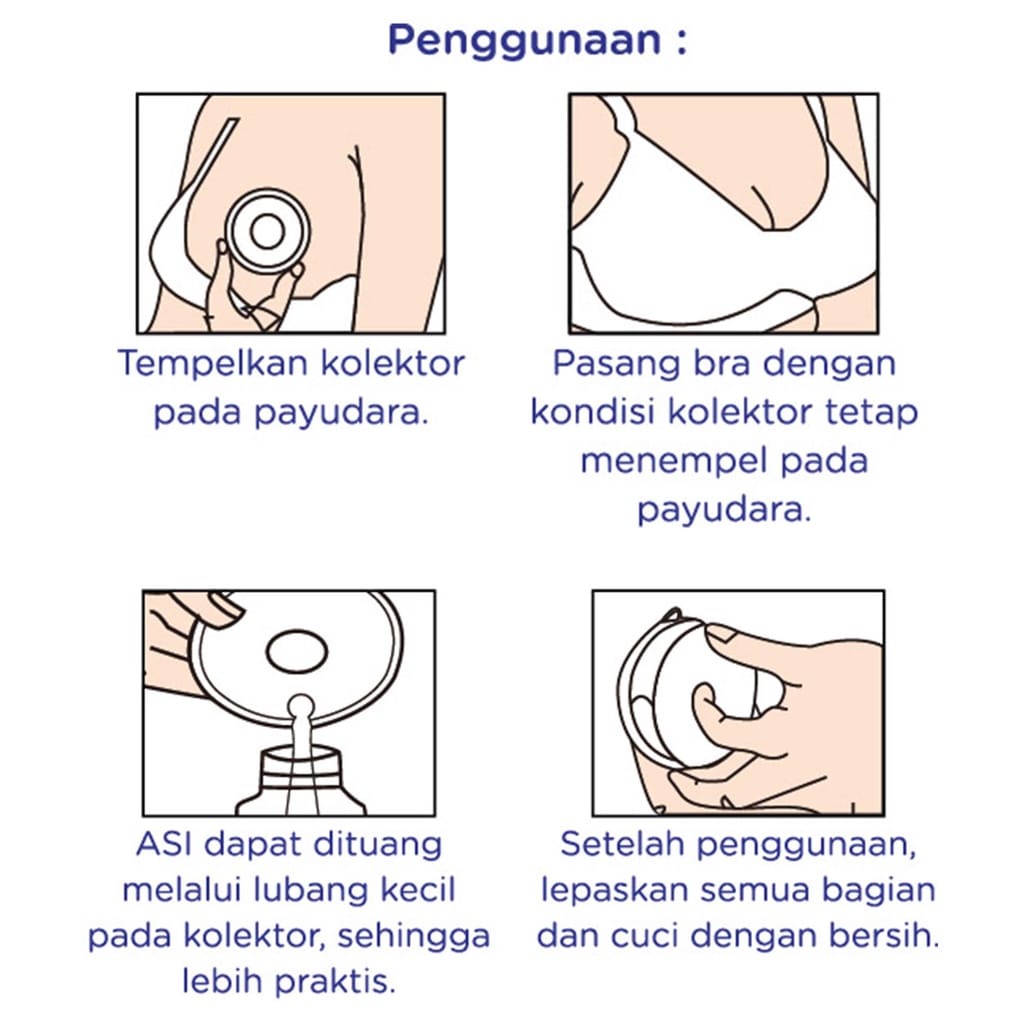 Penggunaan :

Tempelkan kolektor pada payudara.

Pasang bra dengan kondisi kolektor tetap menempel pada payudara.

ASI dapat dituang melalui lubang kecil pada kolektor, sehingga lebih praktis.

Setelah penggunaan, lepaskan semua bagian dan cuci dengan bersih.