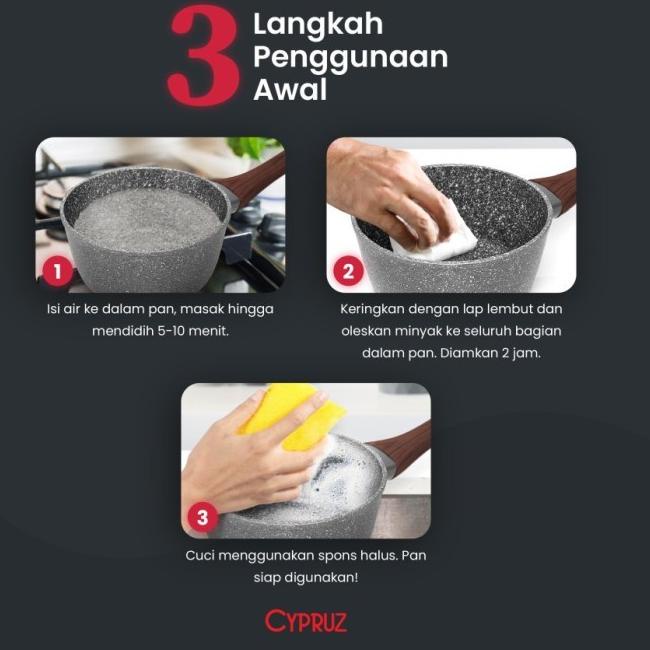 3 Langkah Penggunaan Awal

1

Isi air ke dalam pan, masak hingga mendidih 5-10 menit.

2

Keringkan dengan lap lembut dan oleskan minyak ke seluruh bagian dalam pan. Diamkan 2 jam.

3

Cuci menggunakan spons halus. Pan siap digunakan!

CYPRUZ