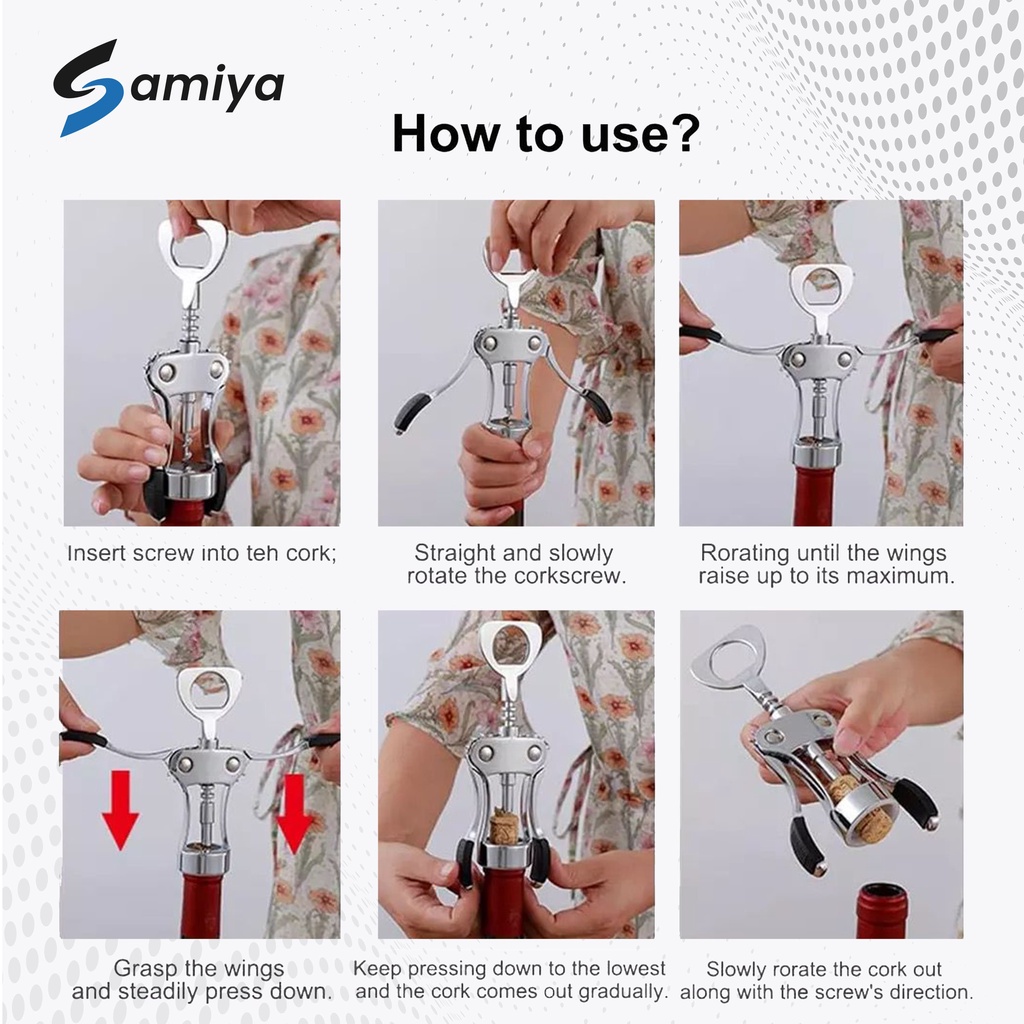 Samiya

How to use?

Insert screw into teh cork;

Straight and slowly rotate the corkscrew.

Rorating until the wings raise up to its maximum.

Grasp the wings and steadily press down.

Keep pressing down to the lowest and the cork comes out gradually.

Slowly rorate the cork out along with the screw's direction.