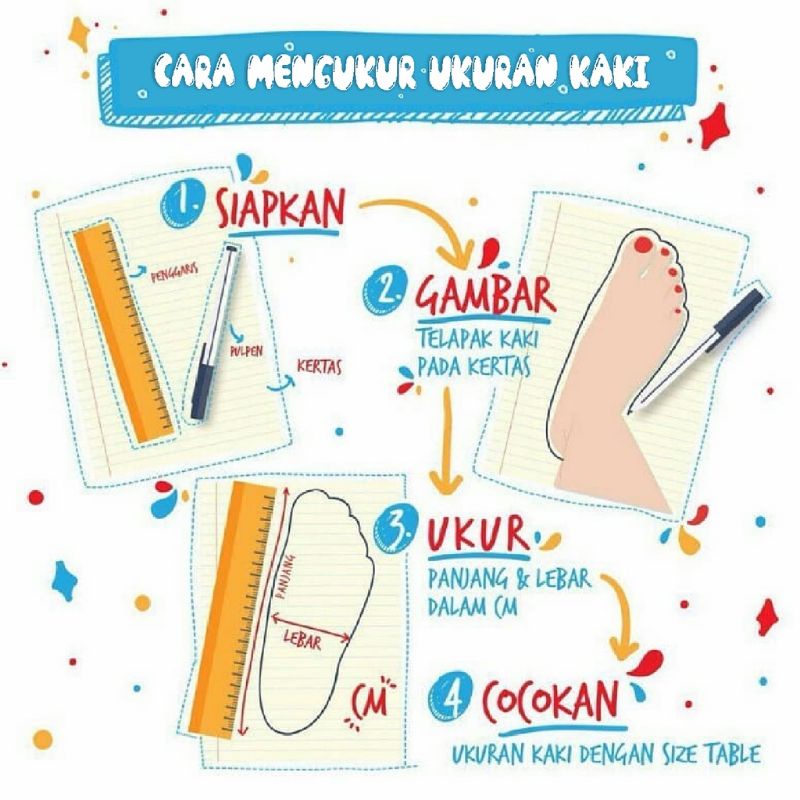 CARA MENGUKUR UKURAN KAKI

1. SIAPKAN

PENGGARIS

PULPEN

KERTAS

2. GAMBAR
TELAPAK KAKI PADA KERTAS

3. UKUR
PANJANG & LEBAR DALAM CM

PANJANG

LEBAR

CM

4 COCOKAN
UKURAN KAKI DENGAN SIZE TABLE