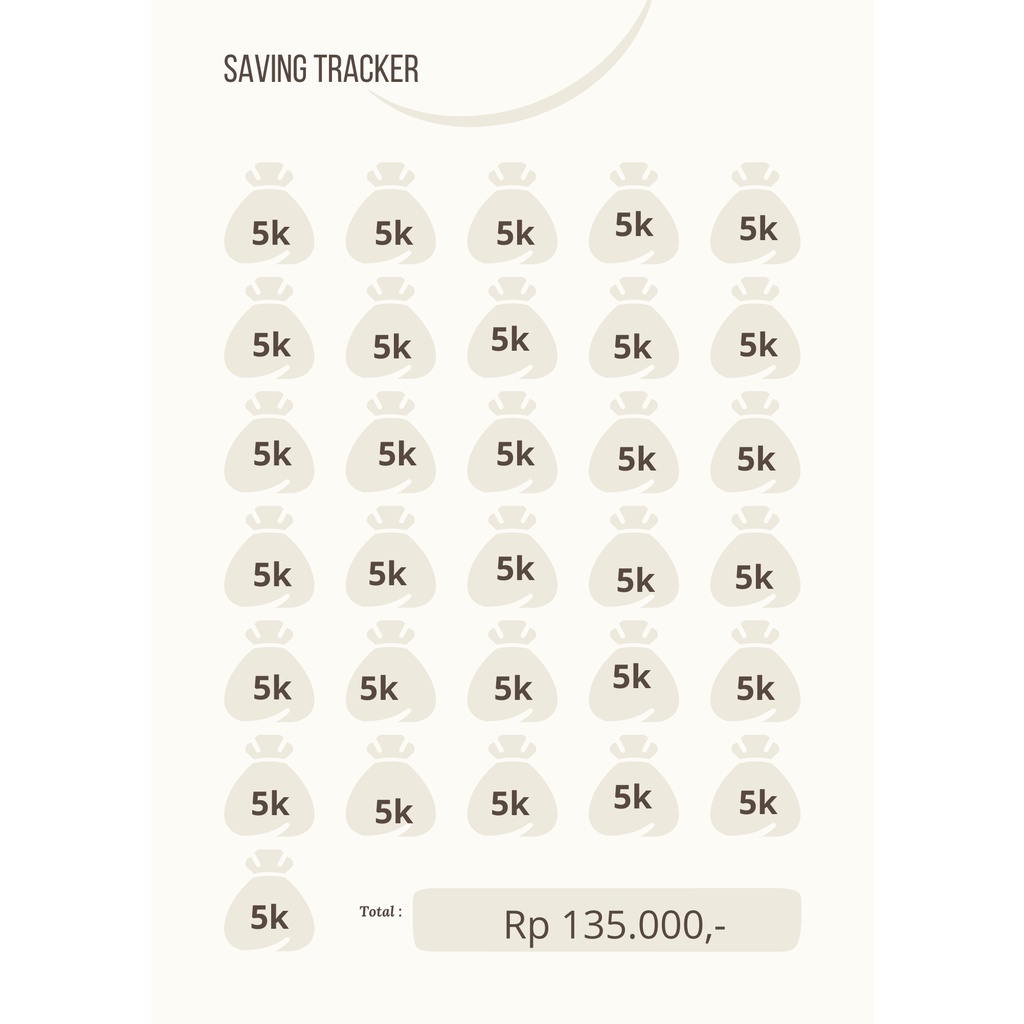 SAVING TRACKER

5k 5k 5k 5k 5k
5k 5k 5k 5k 5k
5k 5k 5k 5k 5k
5k 5k 5k 5k 5k
5k 5k 5k 5k 5k
5k 5k 5k 5k 5k
5k

Total :
Rp 135.000,-