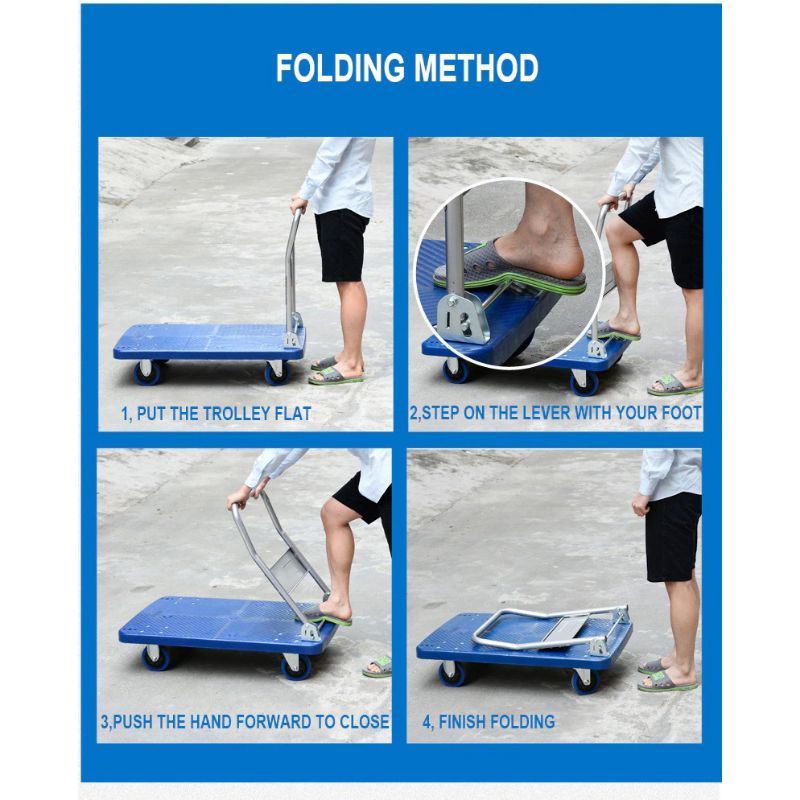 FOLDING METHOD

1, PUT THE TROLLEY FLAT

2,STEP ON THE LEVER WITH YOUR FOOT

3,PUSH THE HAND FORWARD TO CLOSE

4, FINISH FOLDING