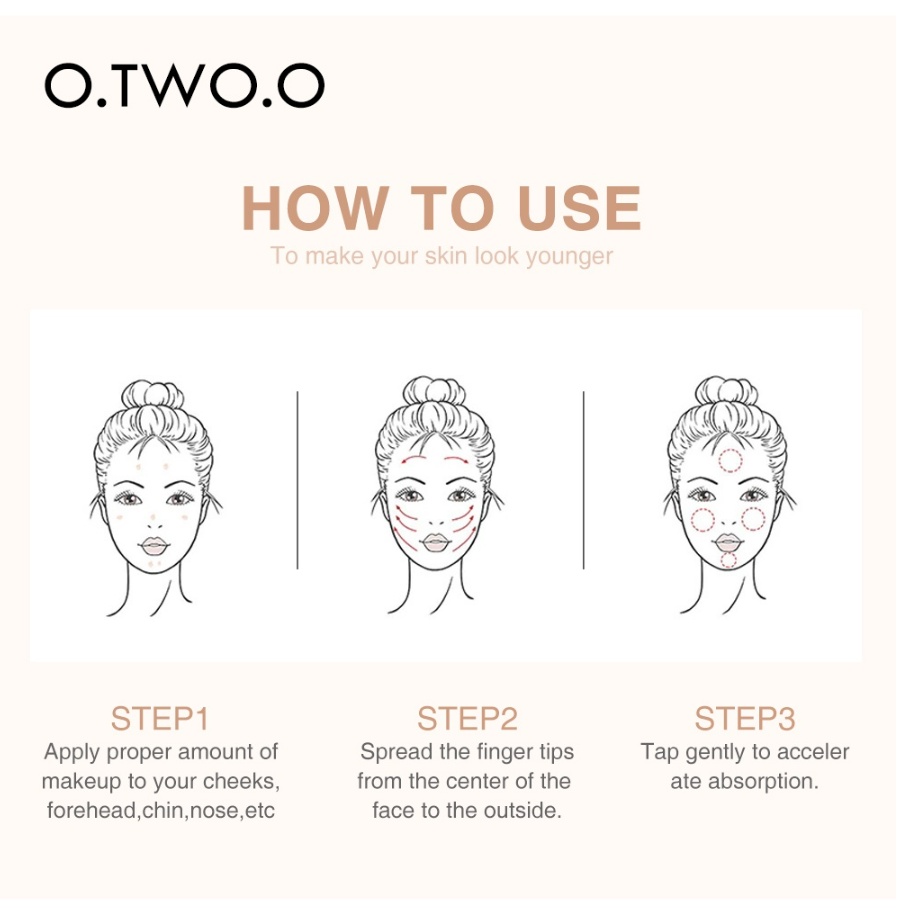 O.TWO.O

HOW TO USE

To make your skin look younger

STEP1
Apply proper amount of makeup to your cheeks, forehead,chin,nose,etc

STEP2
Spread the finger tips from the center of the face to the outside.

STEP3
Tap gently to acceler ate absorption.