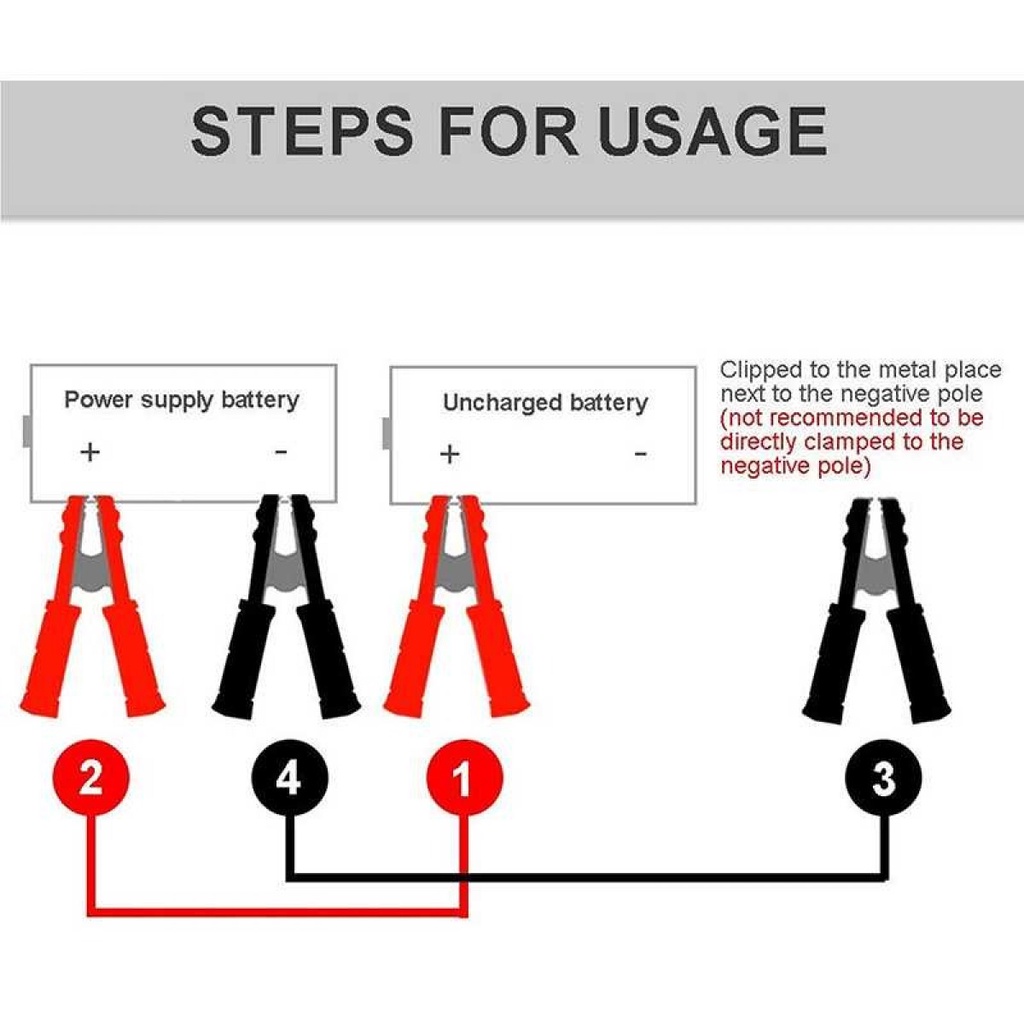 STEPS FOR USAGE

Power supply battery
+ -

Uncharged battery
+ -

Clipped to the metal place next to the negative pole (not recommended to be directly clamped to the negative pole)

2 4 1 3