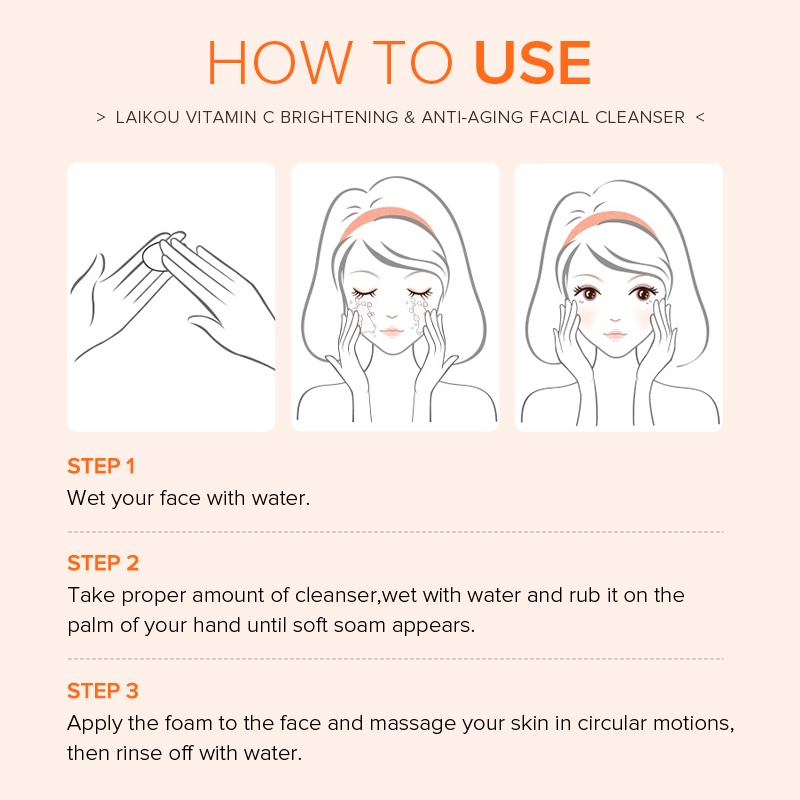 HOW TO USE

> LAIKOU VITAMIN C BRIGHTENING & ANTI-AGING FACIAL CLEANSER <

STEP 1
Wet your face with water.

STEP 2
Take proper amount of cleanser,wet with water and rub it on the palm of your hand until soft soam appears.

STEP 3
Apply the foam to the face and massage your skin in circular motions, then rinse off with water.