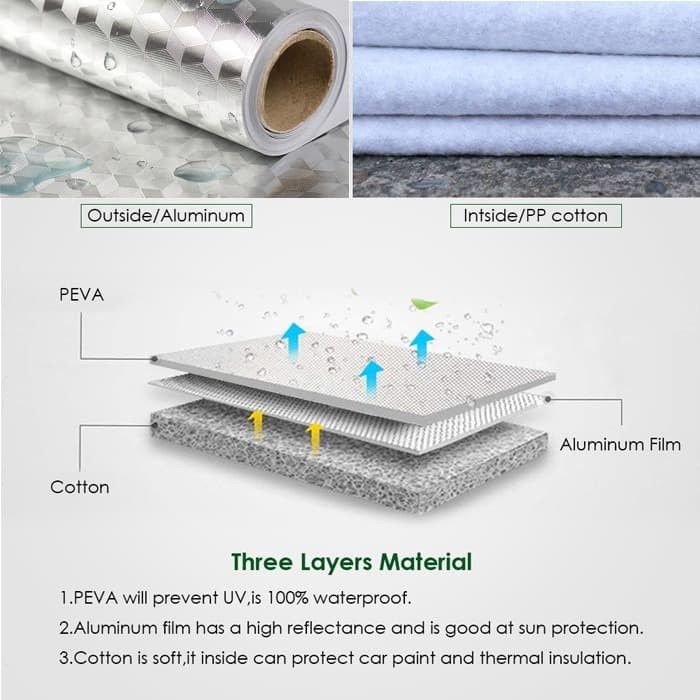 Outside/Aluminum

Intside/PP cotton

PEVA

Aluminum Film

Cotton

Three Layers Material

1.PEVA will prevent UV,is 100% waterproof.

2.Aluminum film has a high reflectance and is good at sun protection.

3.Cotton is soft,it inside can protect car paint and thermal insulation.