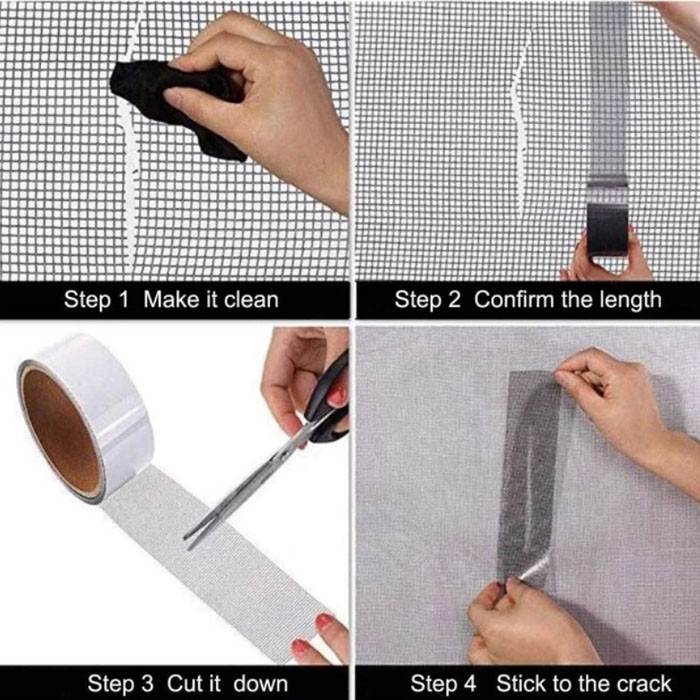 Step 1 Make it clean

Step 2 Confirm the length

Step 3 Cut it down

Step 4 Stick to the crack