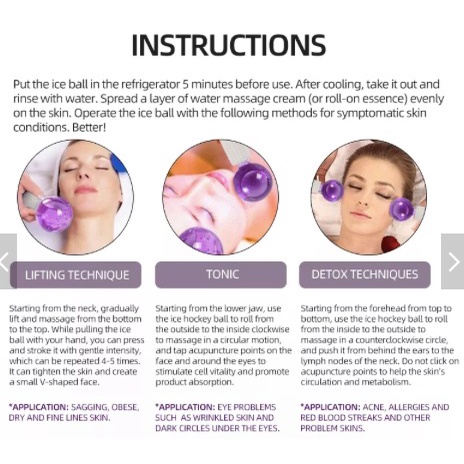 INSTRUCTIONS

Put the ice ball in the refrigerator 5 minutes before use. After cooling, take it out and rinse with water. Spread a layer of water massage cream (or roll-on essence) evenly on the skin. Operate the ice ball with the following methods for symptomatic skin conditions. Better!

LIFTING TECHNIQUE

Starting from the neck, gradually lift and massage from the bottom to the top. While pulling the ice ball with your hand, you can press and stroke it with gentle intensity, which can be repeated 4-5 times. It can tighten the skin and create a small V-shaped face.

*APPLICATION: SAGGING, OBESE, DRY AND FINE LINES SKIN.

TONIC

Starting from the lower jaw, use the ice hockey ball to roll from the outside to the inside clockwise to massage in a circular motion, and tap acupuncture points on the face and around the eyes to stimulate cell vitality and promote product absorption.

*APPLICATION: EYE PROBLEMS SUCH AS WRINKLED SKIN AND DARK CIRCLES UNDER THE EYES.

DETOX TECHNIQUES

Starting from the forehead from top to bottom, use the ice hockey ball to roll from the inside to the outside to massage in a counterclockwise circle, and push it from behind the ears to the lymph nodes of the neck. Do not click on acupuncture points to help the skin's circulation and metabolism.

*APPLICATION: ACNE, ALLERGIES AND RED BLOOD STREAKS AND OTHER PROBLEM SKINS.