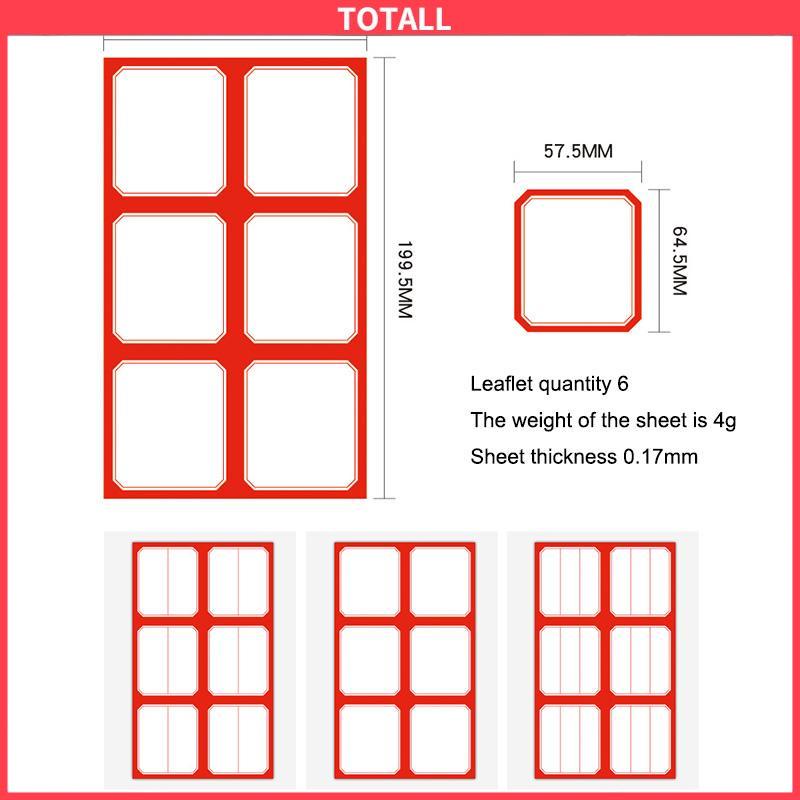 TOTALL

199.5MM

57.5MM

64.5MM

Leaflet quantity 6

The weight of the sheet is 4g

Sheet thickness 0.17mm