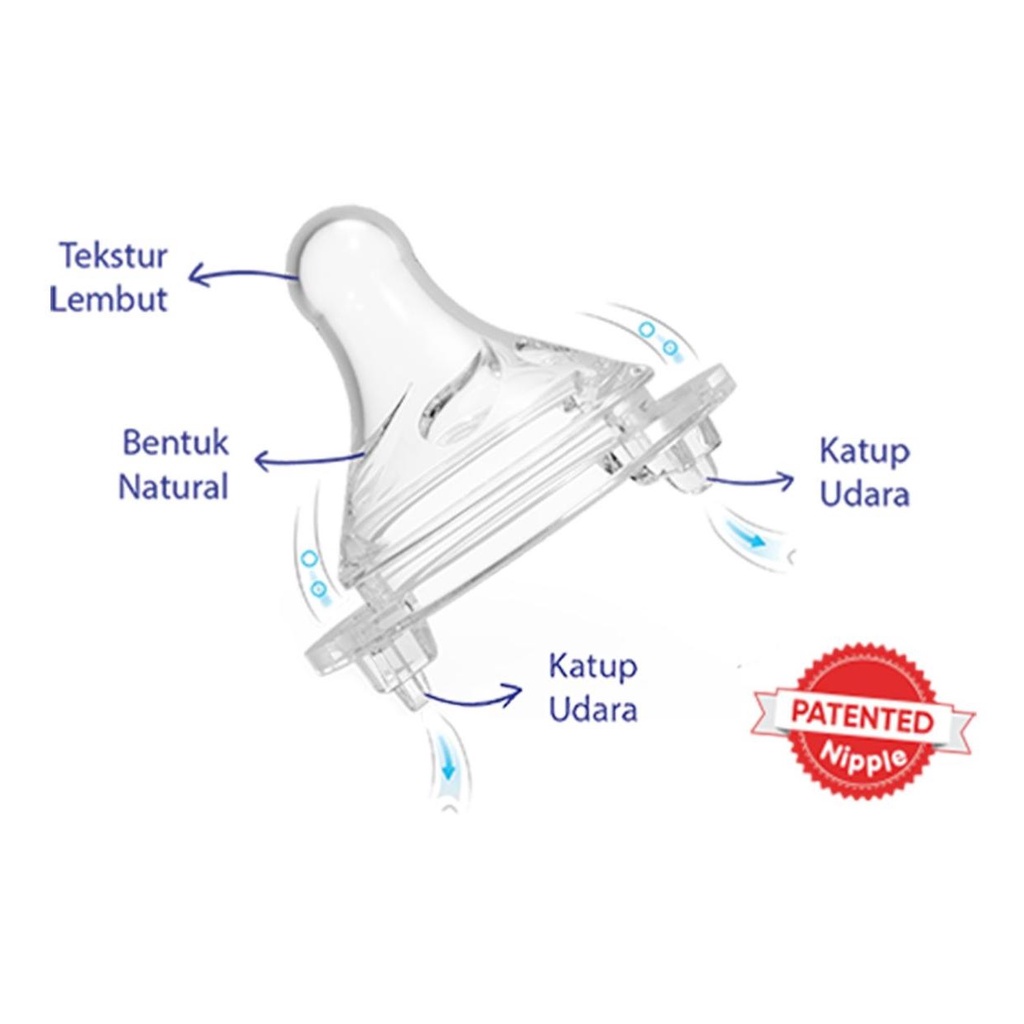 Tekstur Lembut

Bentuk Natural

Katup Udara

Katup Udara

PATENTED
Nipple