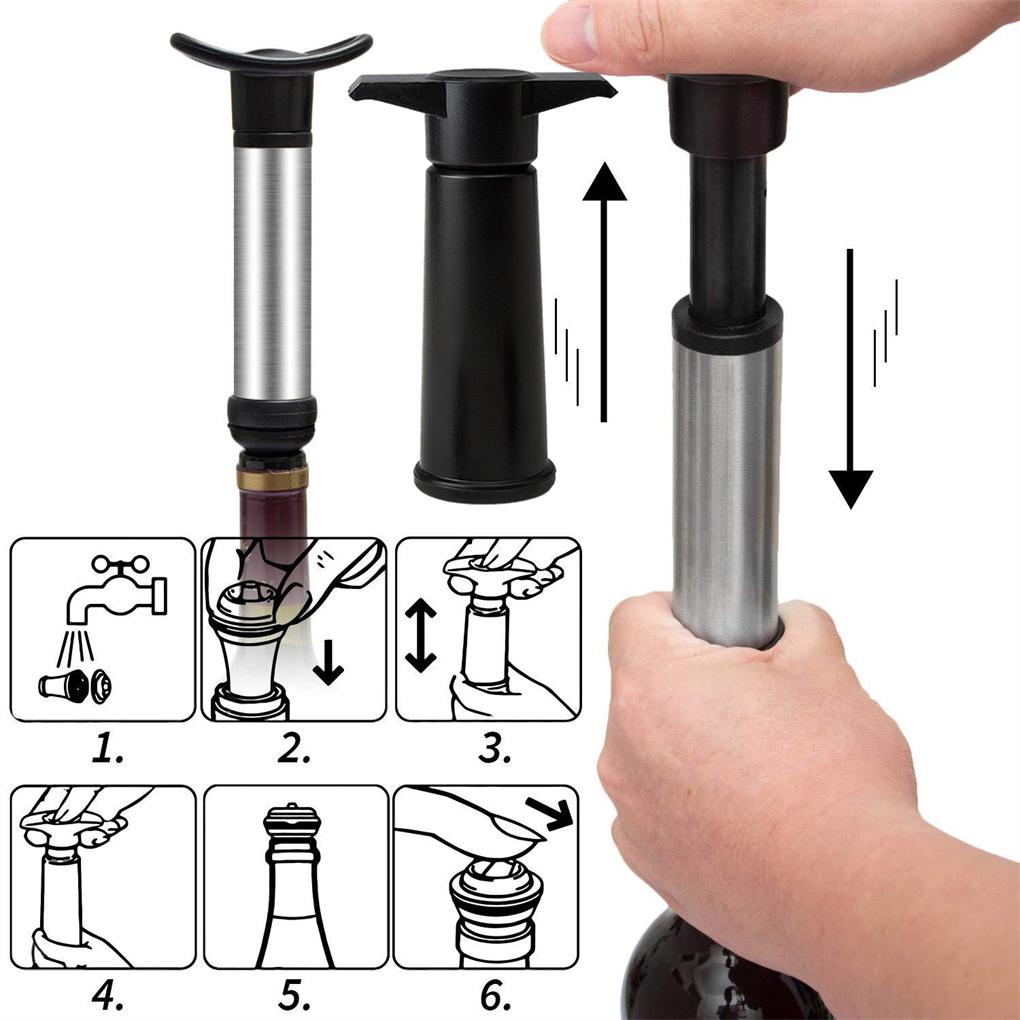 1.
2.
3.
4.
5.
6.