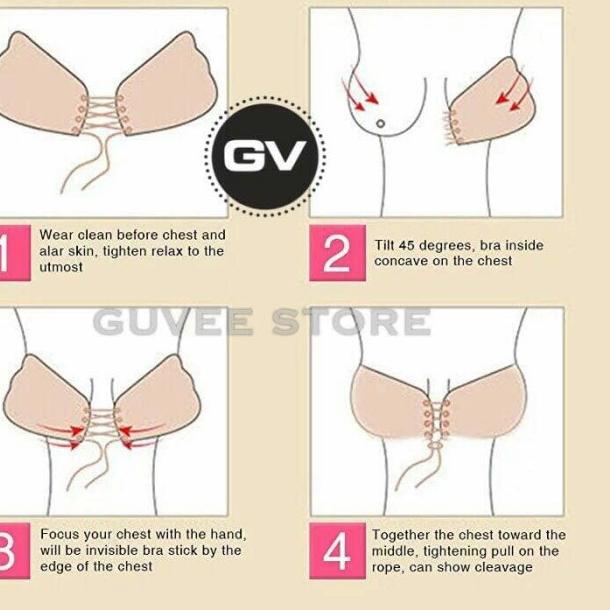 GV

1 Wear clean before chest and alar skin, tighten relax to the utmost

2 Tilt 45 degrees, bra inside concave on the chest

GUVEE STORE

3 Focus your chest with the hand, will be invisible bra stick by the edge of the chest

4 Together the chest toward the middle, tightening pull on the rope, can show cleavage