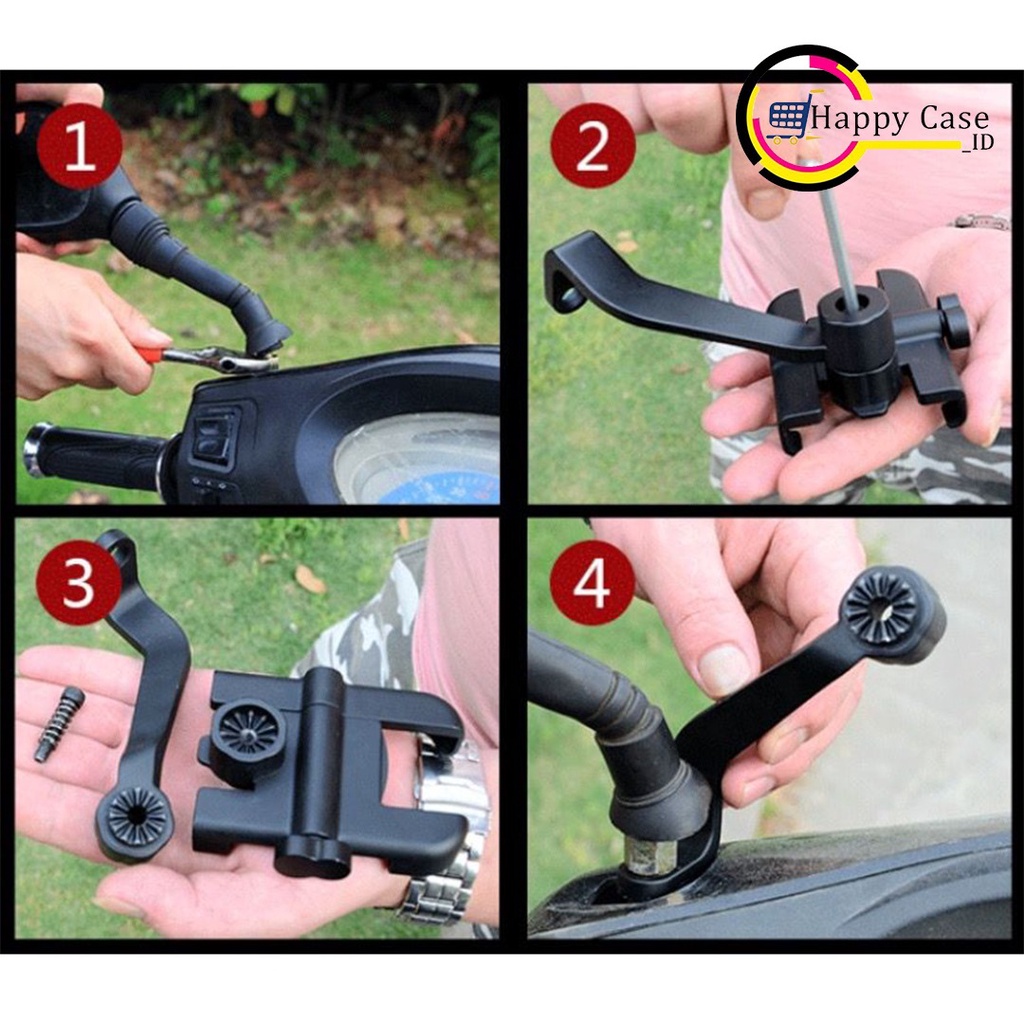 1

2

Happy Case
_ID

3

4