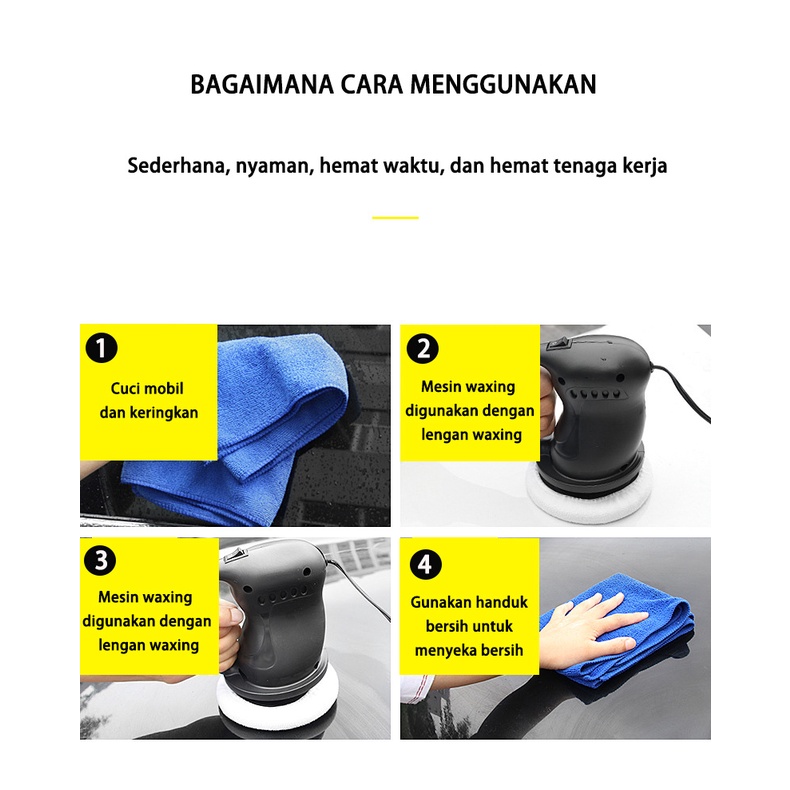 BAGAIMANA CARA MENGGUNAKAN

Sederhana, nyaman, hemat waktu, dan hemat tenaga kerja

1
Cuci mobil dan keringkan

2
Mesin waxing digunakan dengan lengan waxing

3
Mesin waxing digunakan dengan lengan waxing

4
Gunakan handuk bersih untuk menyeka bersih