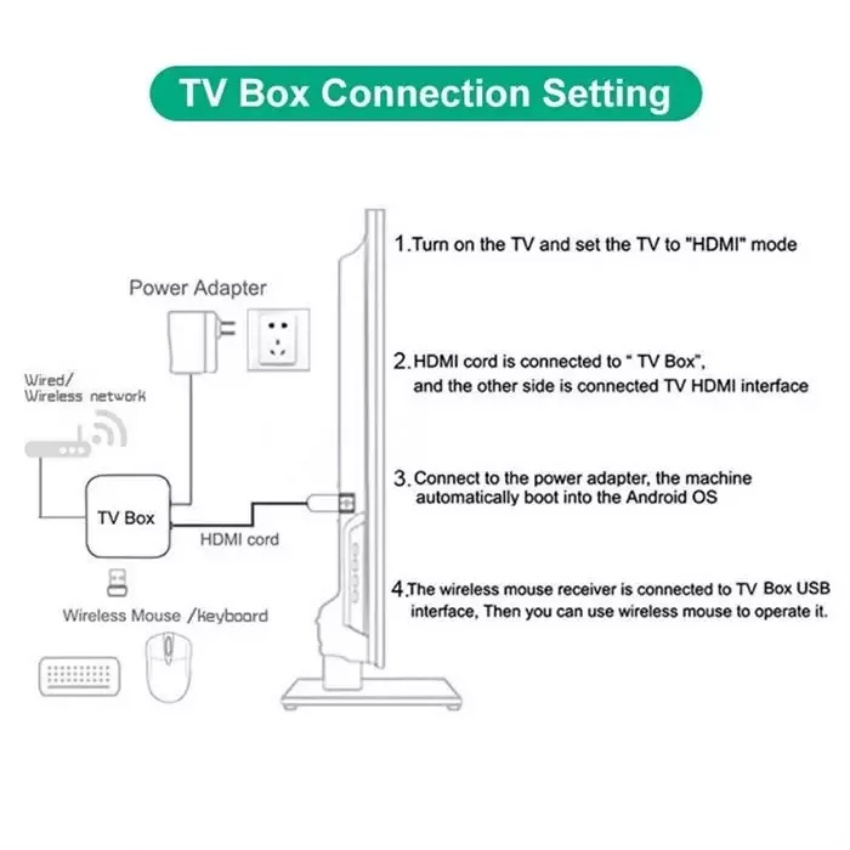 TV Box Connection Setting

Power Adapter

Wired/
Wireless network

TV Box

HDMI cord

Wireless Mouse /keyboard

1.Turn on the TV and set the TV to "HDMI" mode

2.HDMI cord is connected to " TV Box", and the other side is connected TV HDMI interface

3.Connect to the power adapter, the machine automatically boot into the Android OS

4.The wireless mouse receiver is connected to TV Box USB interface, Then you can use wireless mouse to operate it.