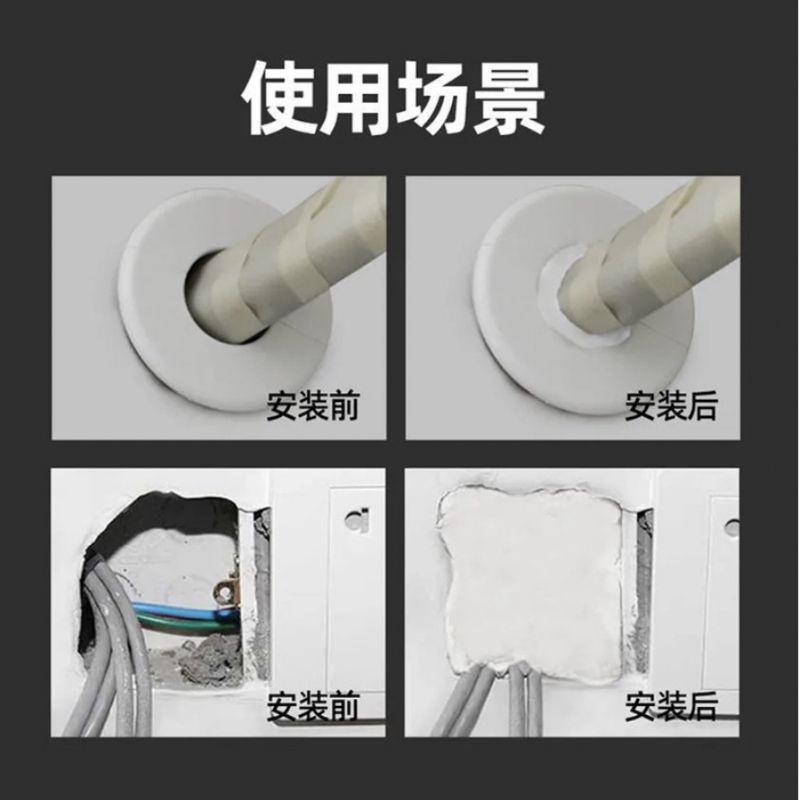 使用场景

安装前

安装后

安装前

安装后