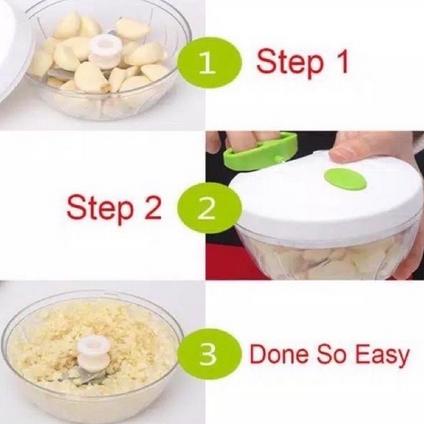 1 Step 1

Step 2 2

3 Done So Easy