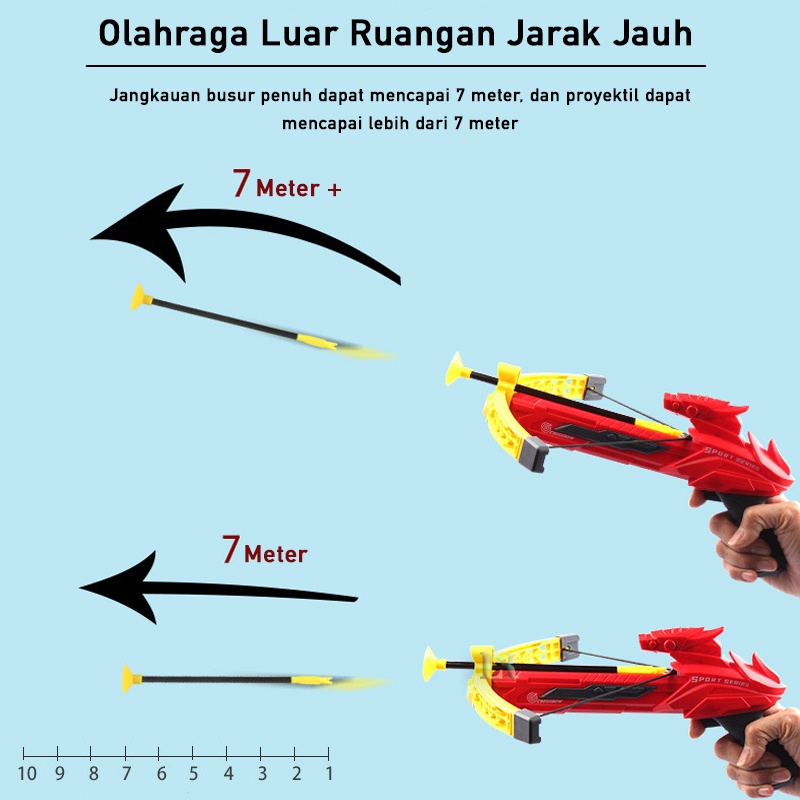 Olahraga Luar Ruangan Jarak Jauh

Jangkauan busur penuh dapat mencapai 7 meter, dan proyektil dapat mencapai lebih dari 7 meter

7 Meter +

SPORT SERIES

7 Meter

SPORT SERIES

10 9 8 7 6 5 4 3 2 1