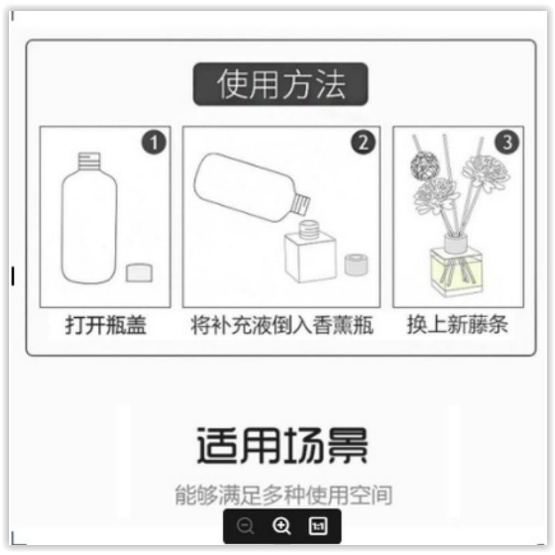 使用方法

1
打开瓶盖

2
将补充液倒入香薰瓶

3
换上新藤条

适用场景

能够满足多种使用空间

1:1