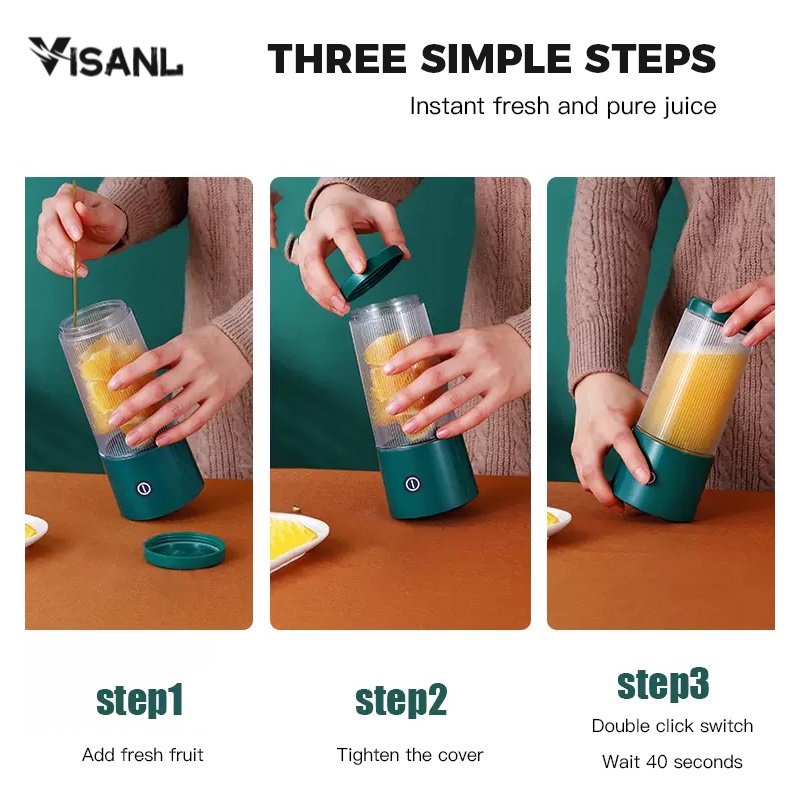 VISANL

THREE SIMPLE STEPS

Instant fresh and pure juice

step1

Add fresh fruit

step2

Tighten the cover

step3

Double click switch

Wait 40 seconds