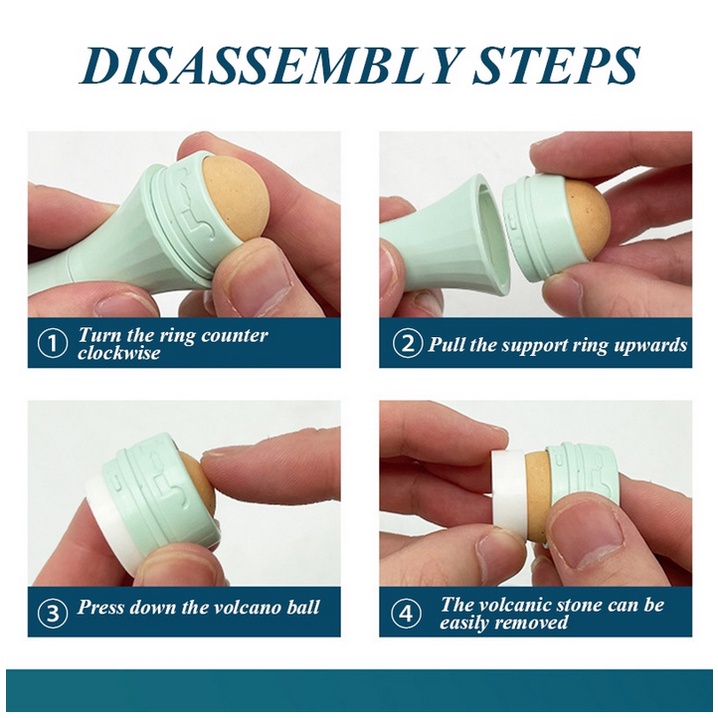 DISASSEMBLY STEPS

① Turn the ring counter clockwise

② Pull the support ring upwards

③ Press down the volcano ball

④ The volcanic stone can be easily removed