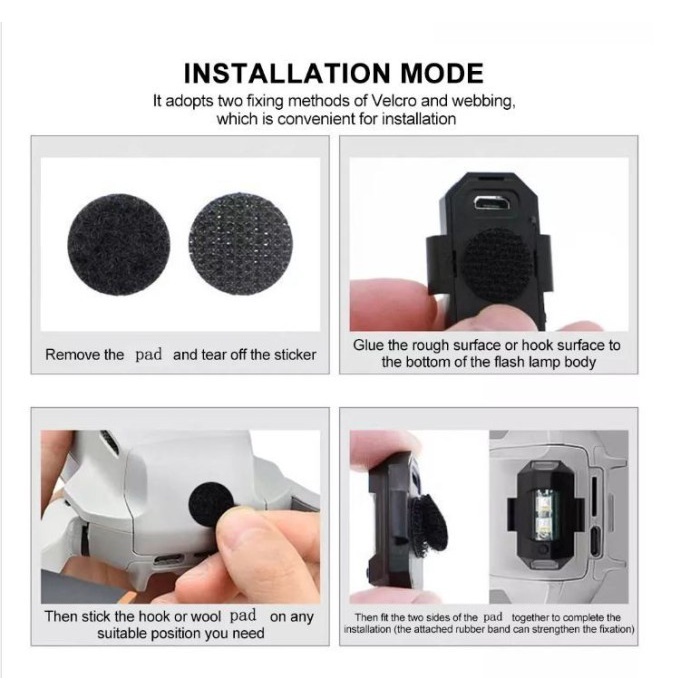 INSTALLATION MODE

It adopts two fixing methods of Velcro and webbing, which is convenient for installation

Remove the pad and tear off the sticker

Glue the rough surface or hook surface to the bottom of the flash lamp body

Then stick the hook or wool pad on any suitable position you need

Then fit the two sides of the pad together to complete the installation (the attached rubber band can strengthen the fixation)