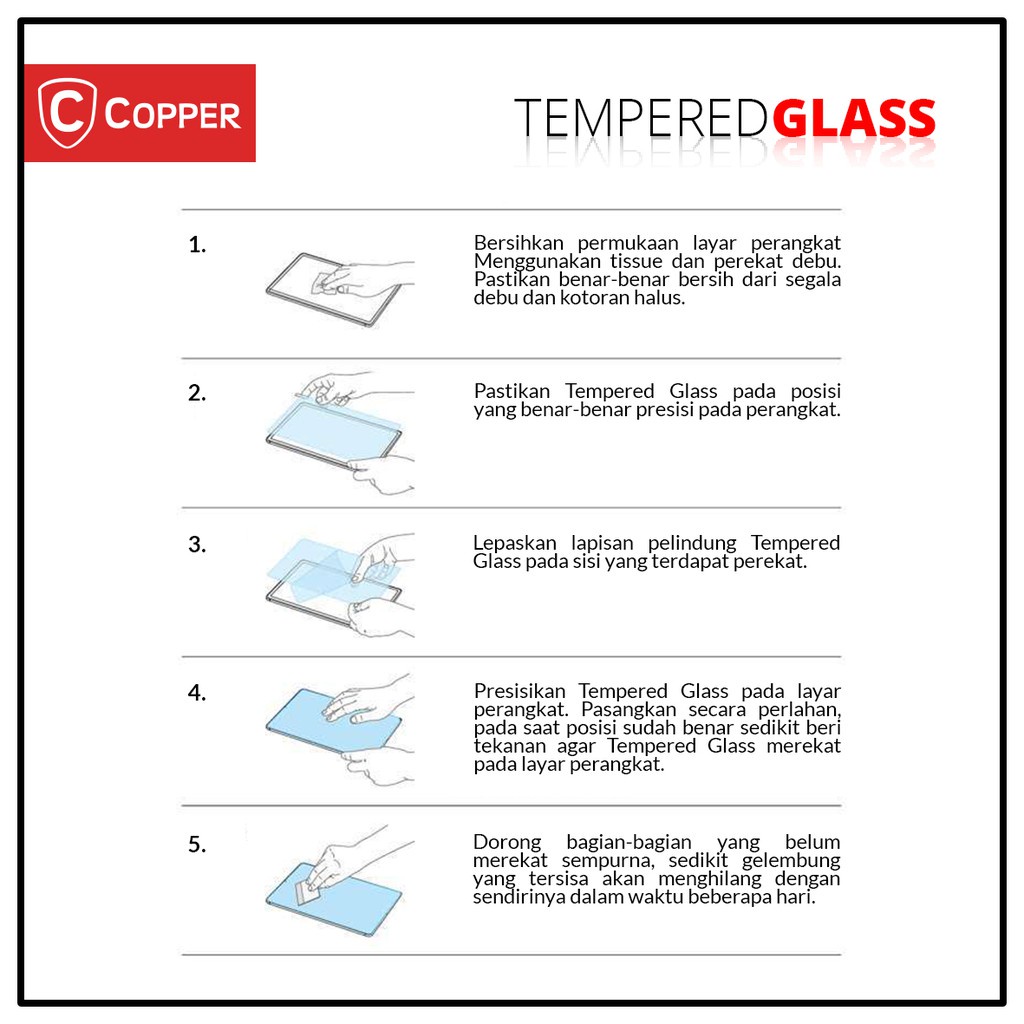 C COPPER

TEMPEREDGLASS

1. Bersihkan permukaan layar perangkat Menggunakan tissue dan perekat debu. Pastikan benar-benar bersih dari segala debu dan kotoran halus.

2. Pastikan Tempered Glass pada posisi yang benar-benar presisi pada perangkat.

3. Lepaskan lapisan pelindung Tempered Glass pada sisi yang terdapat perekat.

4. Presisikan Tempered Glass pada layar perangkat. Pasangkan secara perlahan, pada saat posisi sudah benar sedikit beri tekanan agar Tempered Glass merekat pada layar perangkat.

5. Dorong bagian-bagian yang belum merekat sempurna, sedikit gelembung yang tersisa akan menghilang dengan sendirinya dalam waktu beberapa hari.