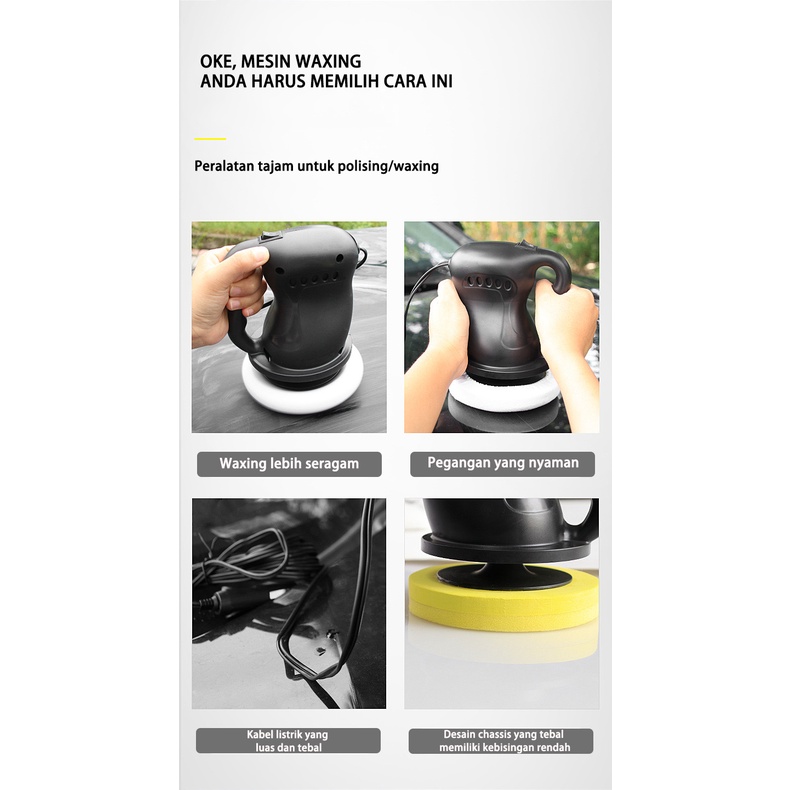 OKE, MESIN WAXING
ANDA HARUS MEMILIH CARA INI

Peralatan tajam untuk polising/waxing

Waxing lebih seragam

Pegangan yang nyaman

Kabel listrik yang luas dan tebal

Desain chassis yang tebal memiliki kebisingan rendah