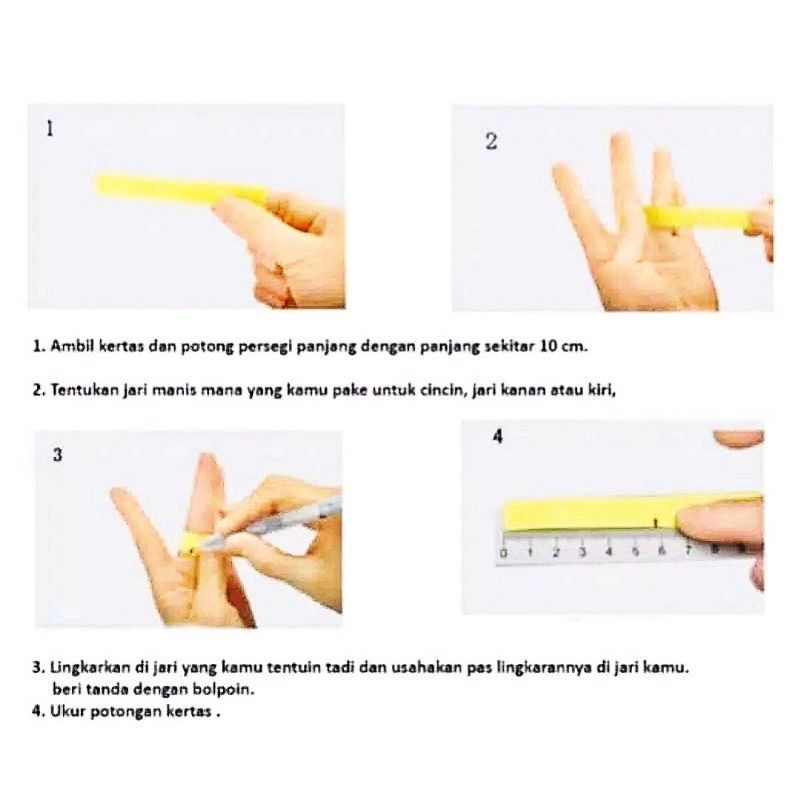 1

2

1. Ambil kertas dan potong persegi panjang dengan panjang sekitar 10 cm.

2. Tentukan jari manis mana yang kamu pake untuk cincin, jari kanan atau kiri,

3

4

0 1 2 3 4 5 6 7 8 9

3. Lingkarkan di jari yang kamu tentuin tadi dan usahakan pas lingkarannya di jari kamu. beri tanda dengan bolpoin.
4. Ukur potongan kertas .