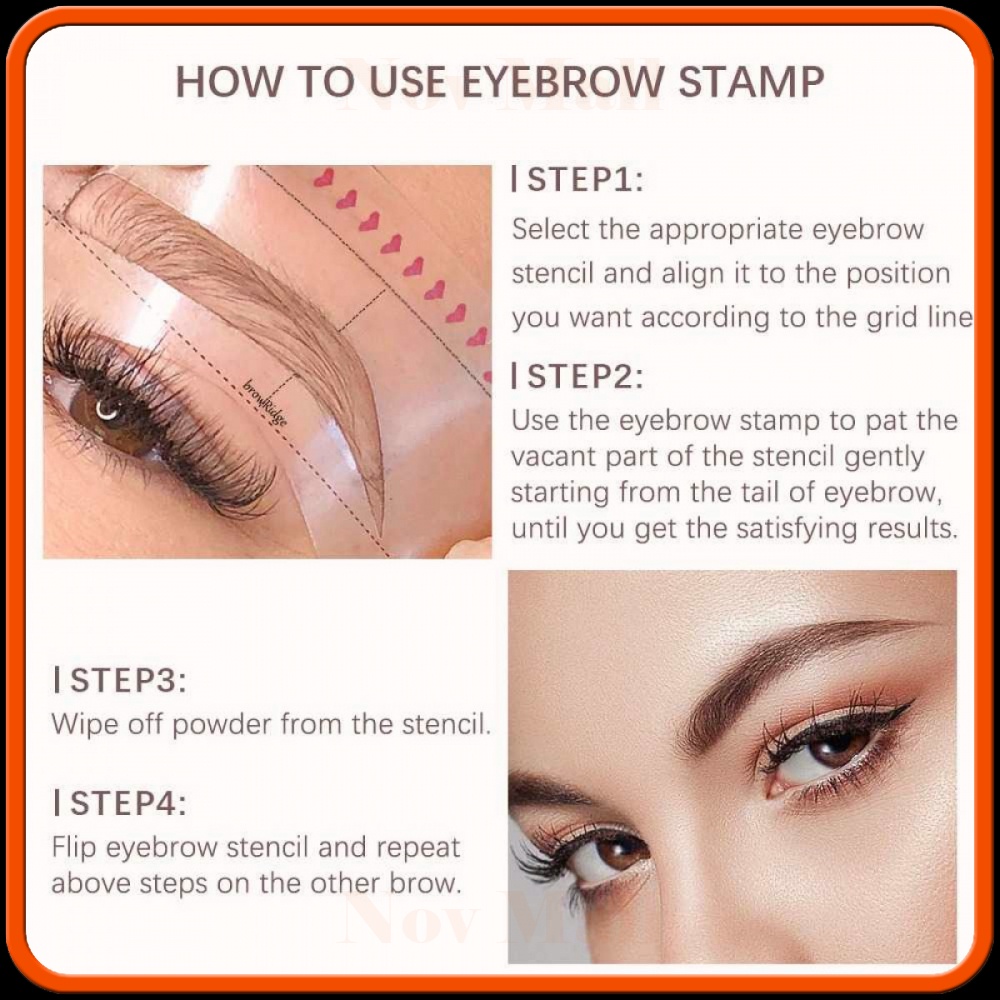 HOW TO USE EYEBROW STAMP

browRidge

| STEP1:
Select the appropriate eyebrow stencil and align it to the position you want according to the grid line

| STEP2:
Use the eyebrow stamp to pat the vacant part of the stencil gently starting from the tail of eyebrow, until you get the satisfying results.

| STEP3:
Wipe off powder from the stencil.

| STEP4:
Flip eyebrow stencil and repeat above steps on the other brow.