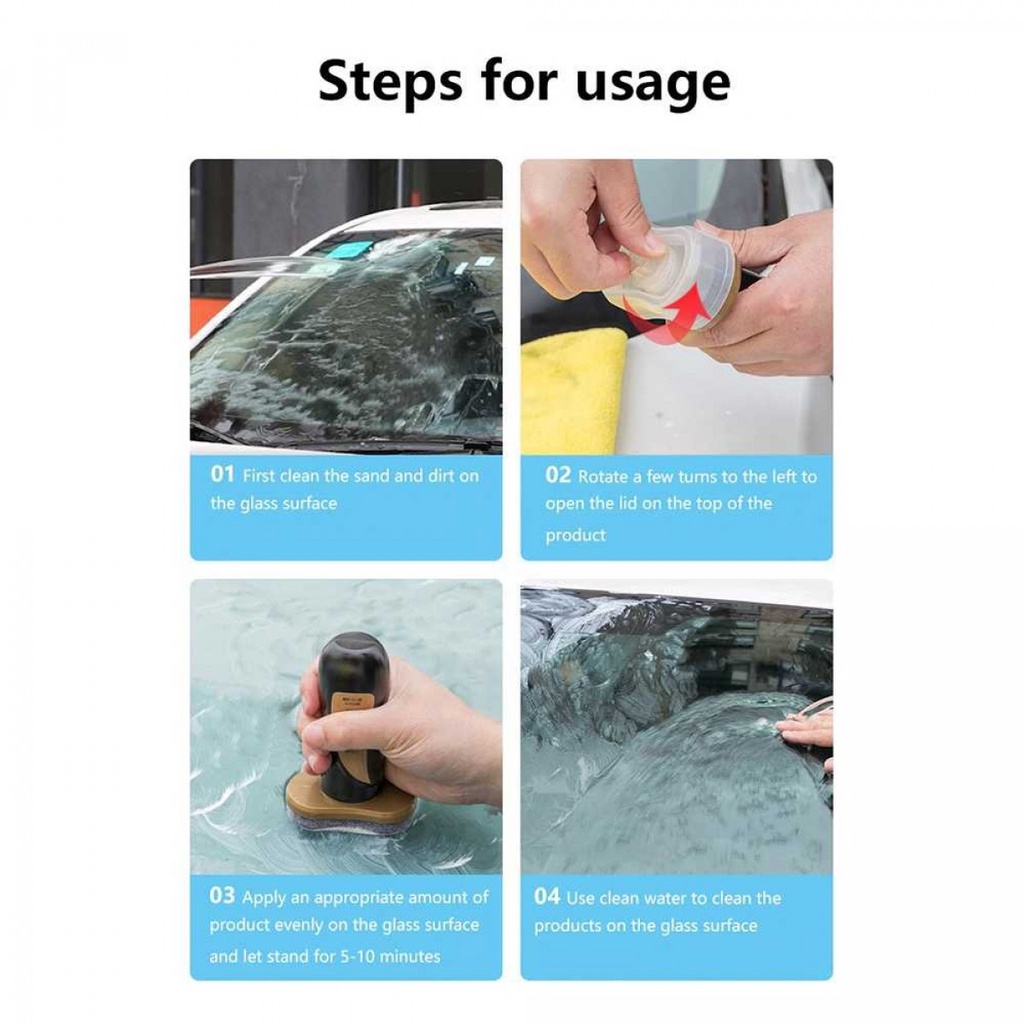 Steps for usage

01 First clean the sand and dirt on the glass surface

02 Rotate a few turns to the left to open the lid on the top of the product

03 Apply an appropriate amount of product evenly on the glass surface and let stand for 5-10 minutes

04 Use clean water to clean the products on the glass surface