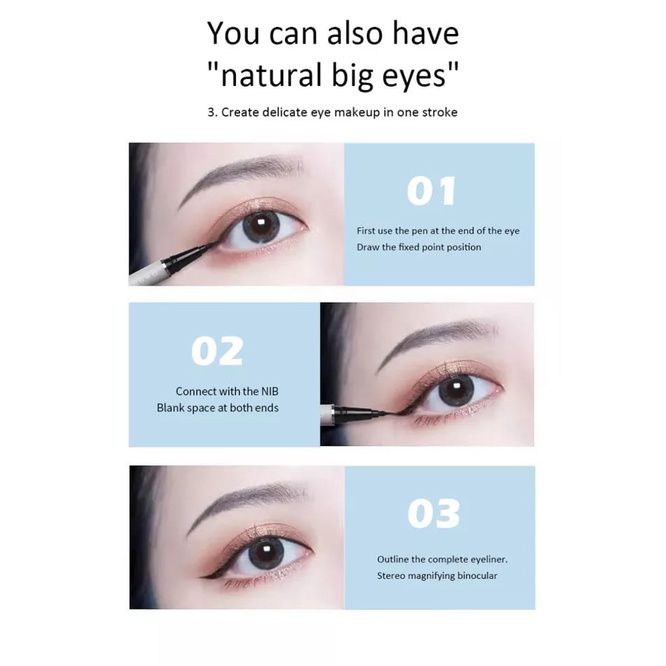 You can also have "natural big eyes"

3. Create delicate eye makeup in one stroke

01

First use the pen at the end of the eye
Draw the fixed point position

02

Connect with the NIB
Blank space at both ends

03

Outline the complete eyeliner.
Stereo magnifying binocular