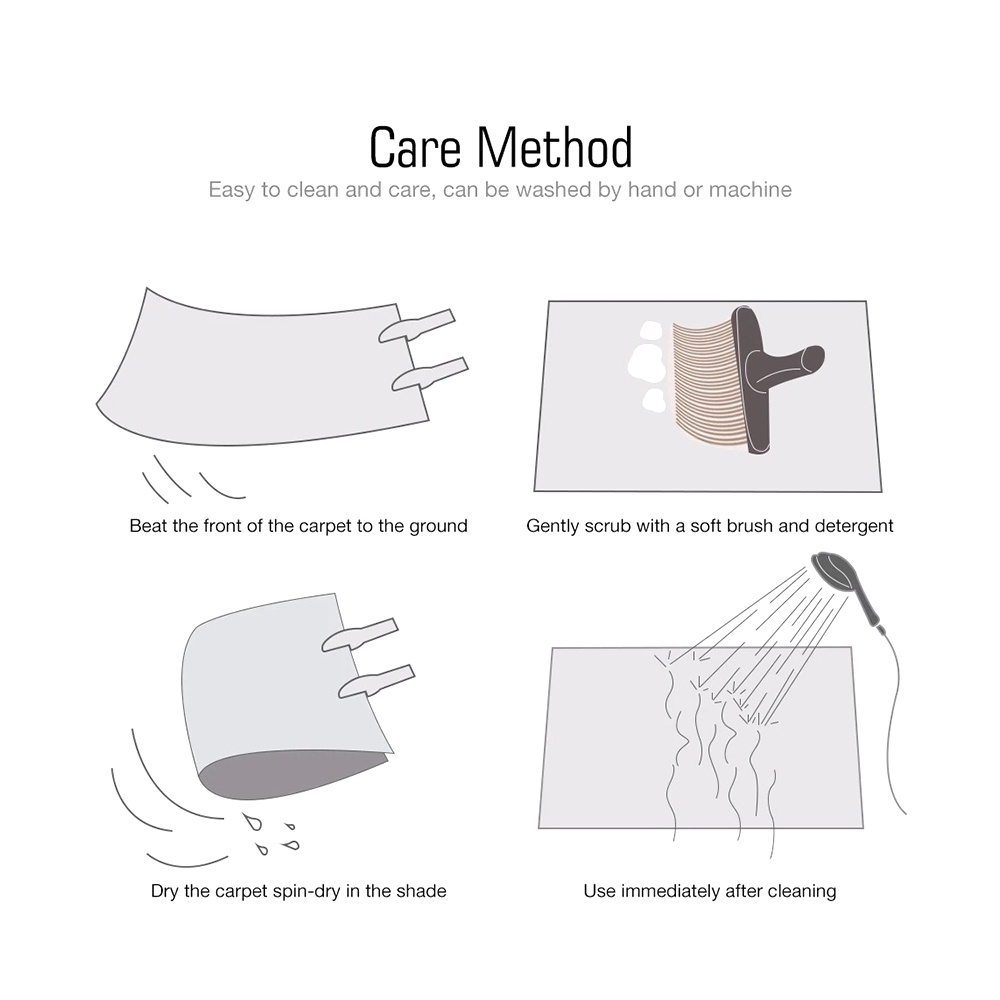 Care Method
Easy to clean and care, can be washed by hand or machine

Beat the front of the carpet to the ground

Gently scrub with a soft brush and detergent

Dry the carpet spin-dry in the shade

Use immediately after cleaning