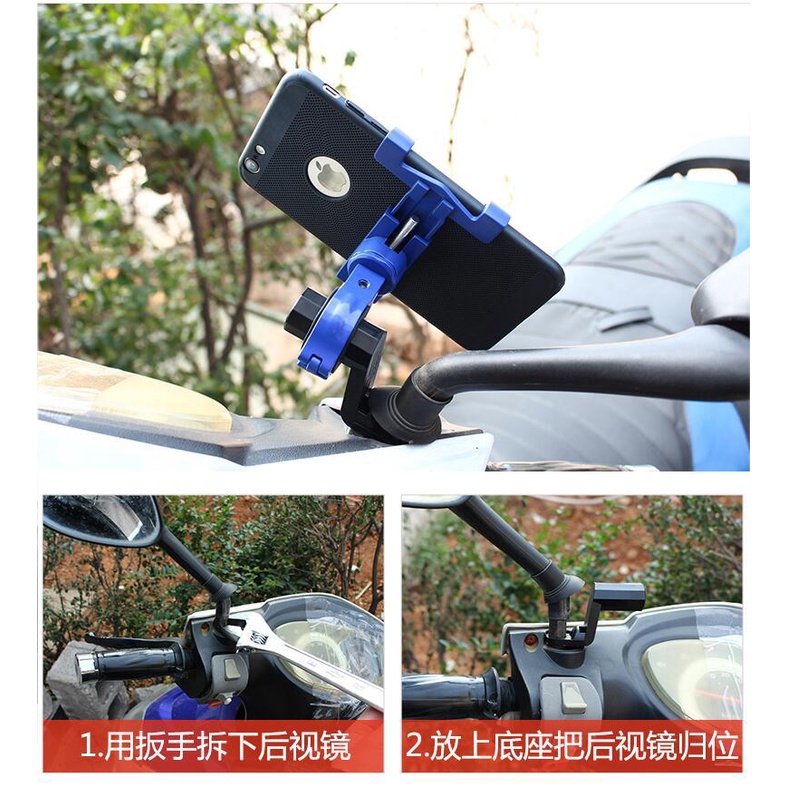 1.用扳手拆下后视镜

2.放上底座把后视镜归位