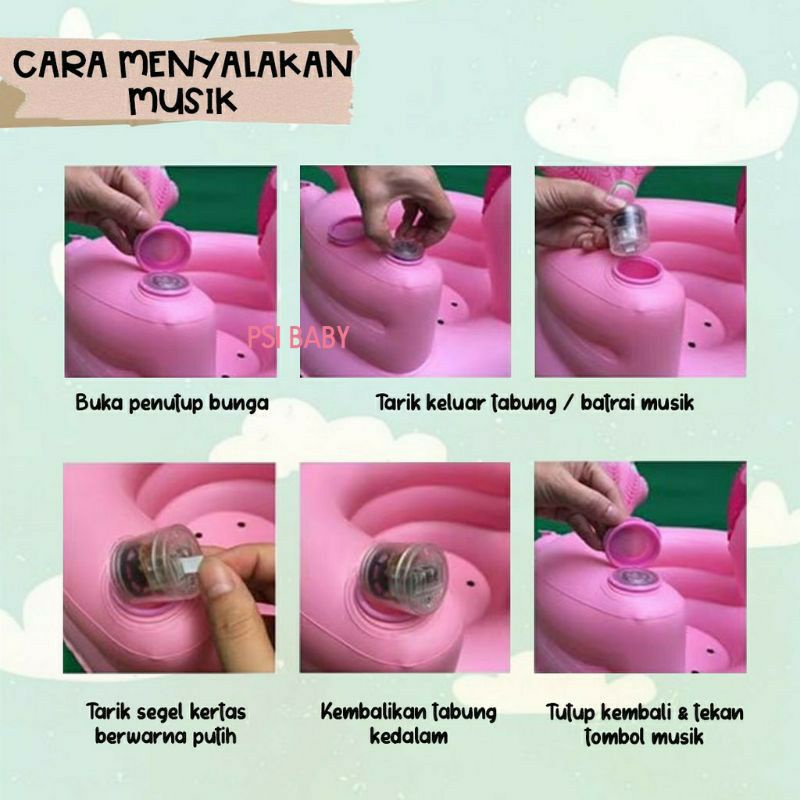 CARA MENYALAKAN MUSIK

PSI BABY

Buka penutup bunga

Tarik keluar tabung / batrai musik

Tarik segel kertas berwarna putih

Kembalikan tabung kedalam

Tutup kembali & tekan tombol musik