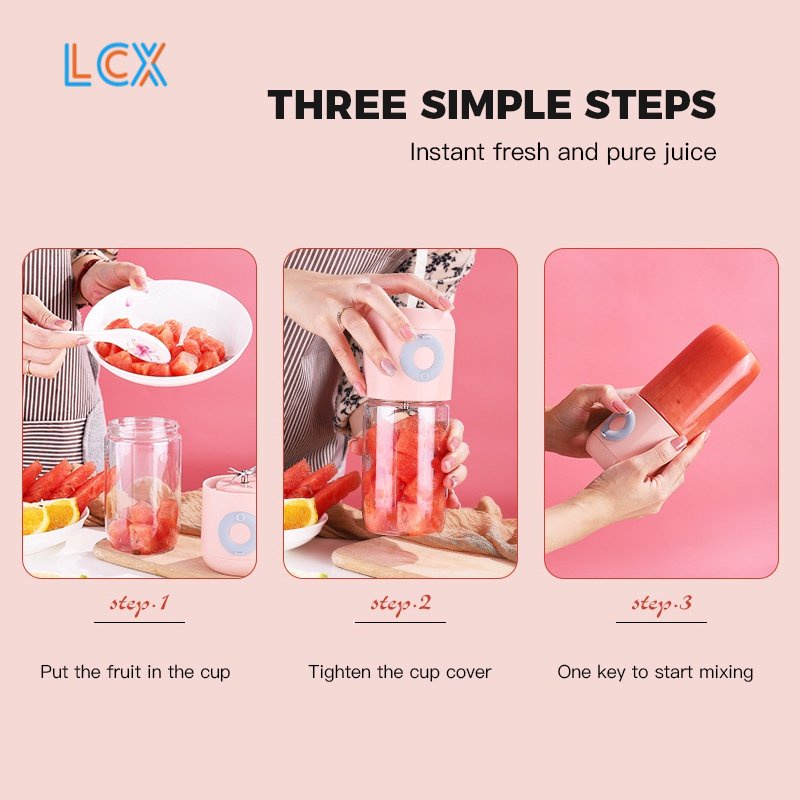 LCX

THREE SIMPLE STEPS

Instant fresh and pure juice

step.1

Put the fruit in the cup

step.2

Tighten the cup cover

step.3

One key to start mixing