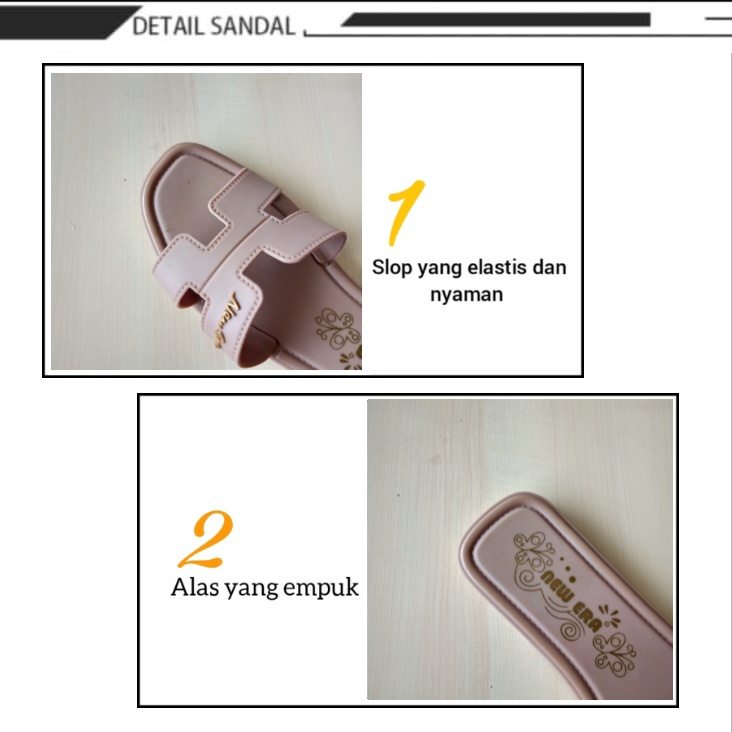 DETAIL SANDAL

New Era

1
Slop yang elastis dan nyaman

2
Alas yang empuk

NEW ERA