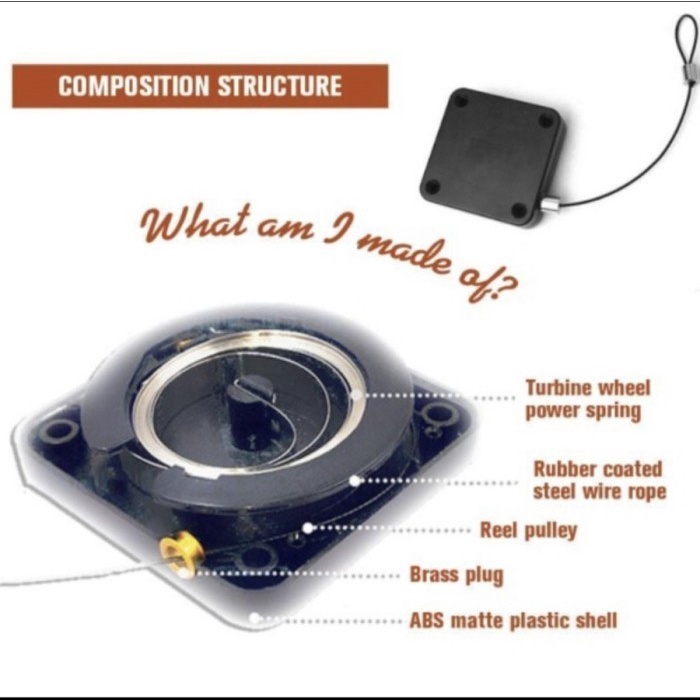 COMPOSITION STRUCTURE

What am I made of?

Turbine wheel power spring

Rubber coated steel wire rope

Reel pulley

Brass plug

ABS matte plastic shell