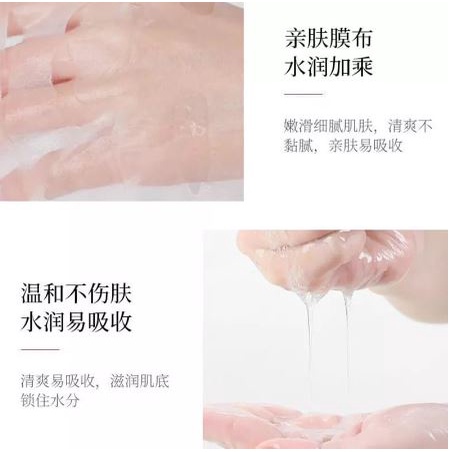 亲肤膜布
水润加乘

嫩滑细腻肌肤，清爽不黏腻，亲肤易吸收

温和不伤肤
水润易吸收

清爽易吸收，滋润肌底
锁住水分