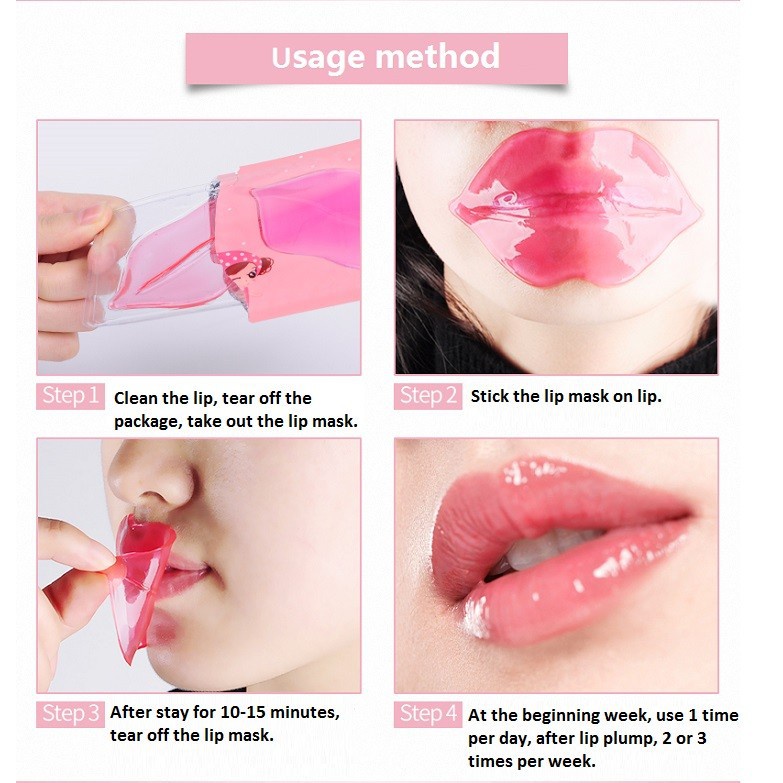 Usage method

Step 1 Clean the lip, tear off the package, take out the lip mask.

Step 2 Stick the lip mask on lip.

Step 3 After stay for 10-15 minutes, tear off the lip mask.

Step 4 At the beginning week, use 1 time per day, after lip plump, 2 or 3 times per week.