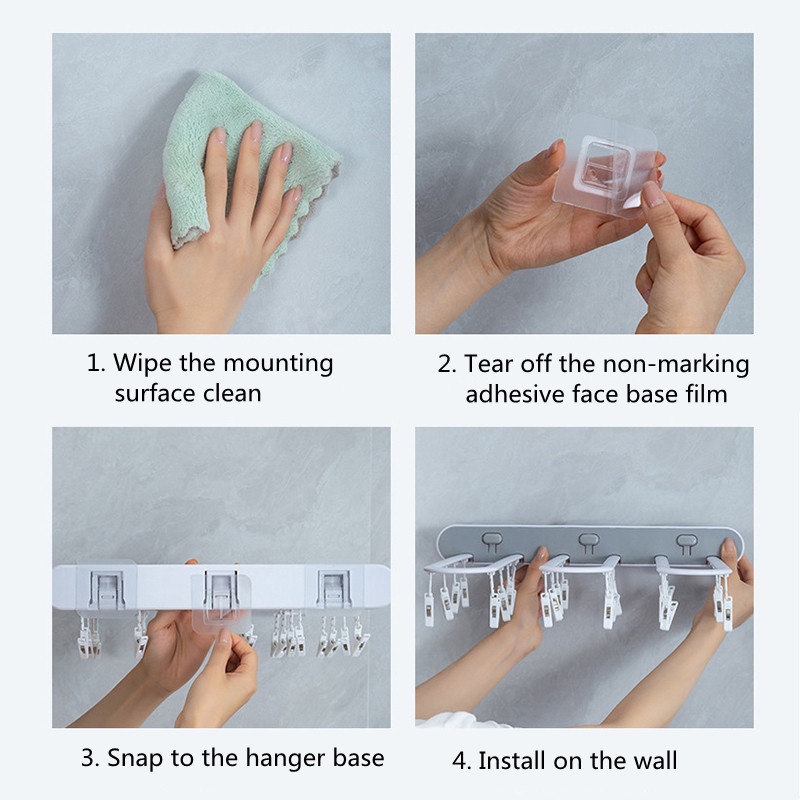 1. Wipe the mounting surface clean

2. Tear off the non-marking adhesive face base film

3. Snap to the hanger base

4. Install on the wall