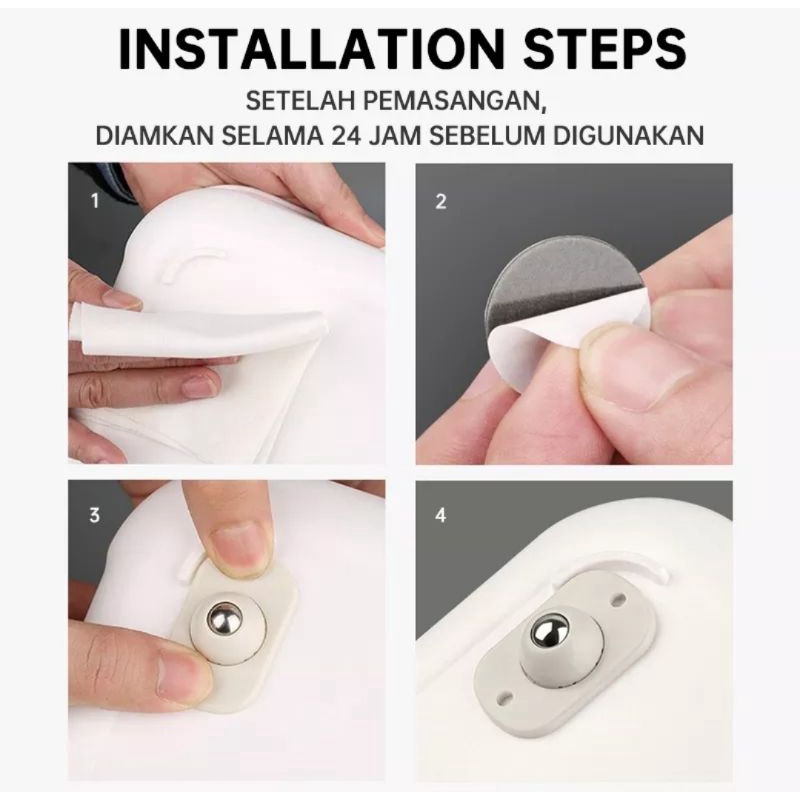 INSTALLATION STEPS

SETELAH PEMASANGAN,
DIAMKAN SELAMA 24 JAM SEBELUM DIGUNAKAN

1

2

3

4