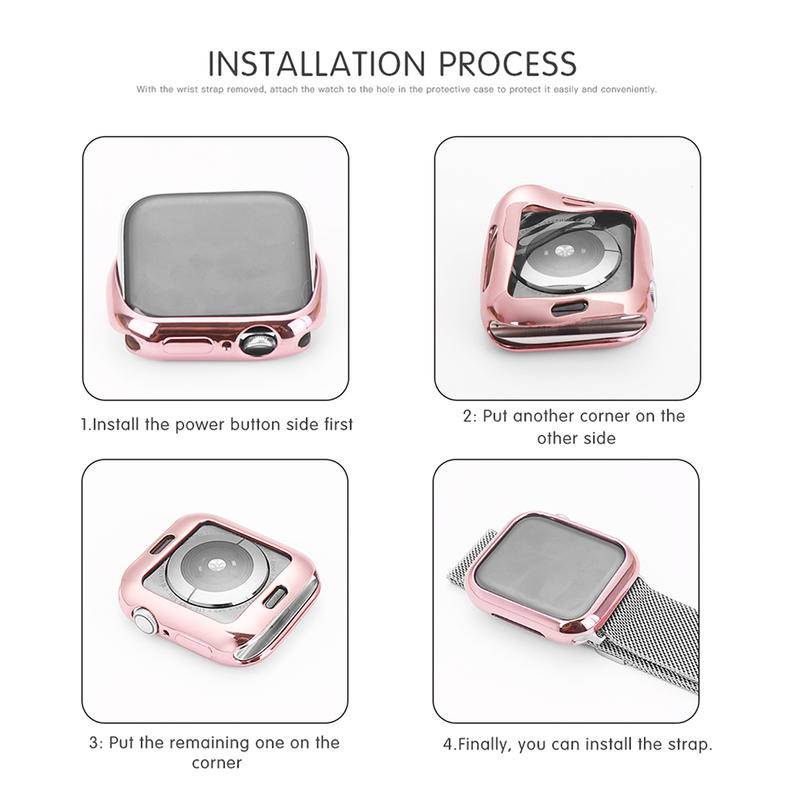 INSTALLATION PROCESS

With the wrist strap removed, attach the watch to the hole in the protective case to protect it easily and conveniently.

1.Install the power button side first

2: Put another corner on the other side

3: Put the remaining one on the corner

4.Finally, you can install the strap.